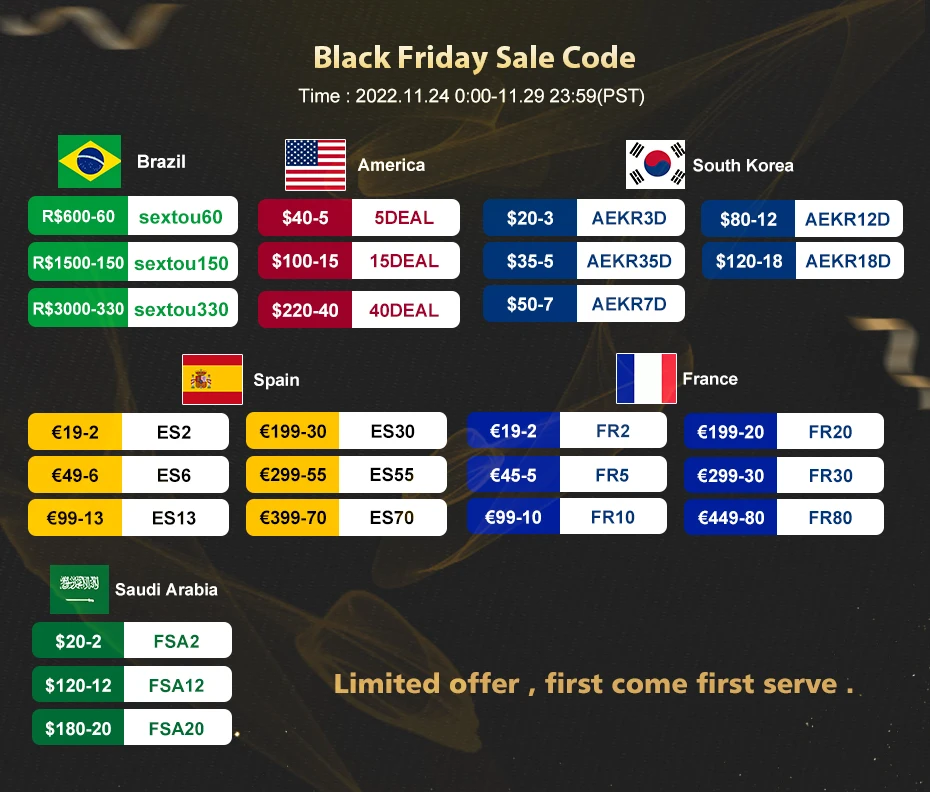 Black Friday Sale Code
Time : 2022.11.24 0:00-11.29 23:59(PST)

Brazil

R$600-60 sextou60
R$1500-150 sextou150
R$3000-330 sextou330

America

$40-5 5DEAL
$100-15 15DEAL
$220-40 40DEAL

South Korea

$20-3 AEKR3D
$35-5 AEKR35D
$50-7 AEKR7D

$80-12 AEKR12D
$120-18 AEKR18D

Spain

€19-2 ES2
€49-6 ES6
€99-13 ES13

€199-30 ES30
€299-55 ES55
€399-70 ES70

France

€19-2 FR2
€45-5 FR5
€99-10 FR10

€199-20 FR20
€299-30 FR30
€449-80 FR80

Saudi Arabia

$20-2 FSA2
$120-12 FSA12
$180-20 FSA20

Limited offer , first come first serve .