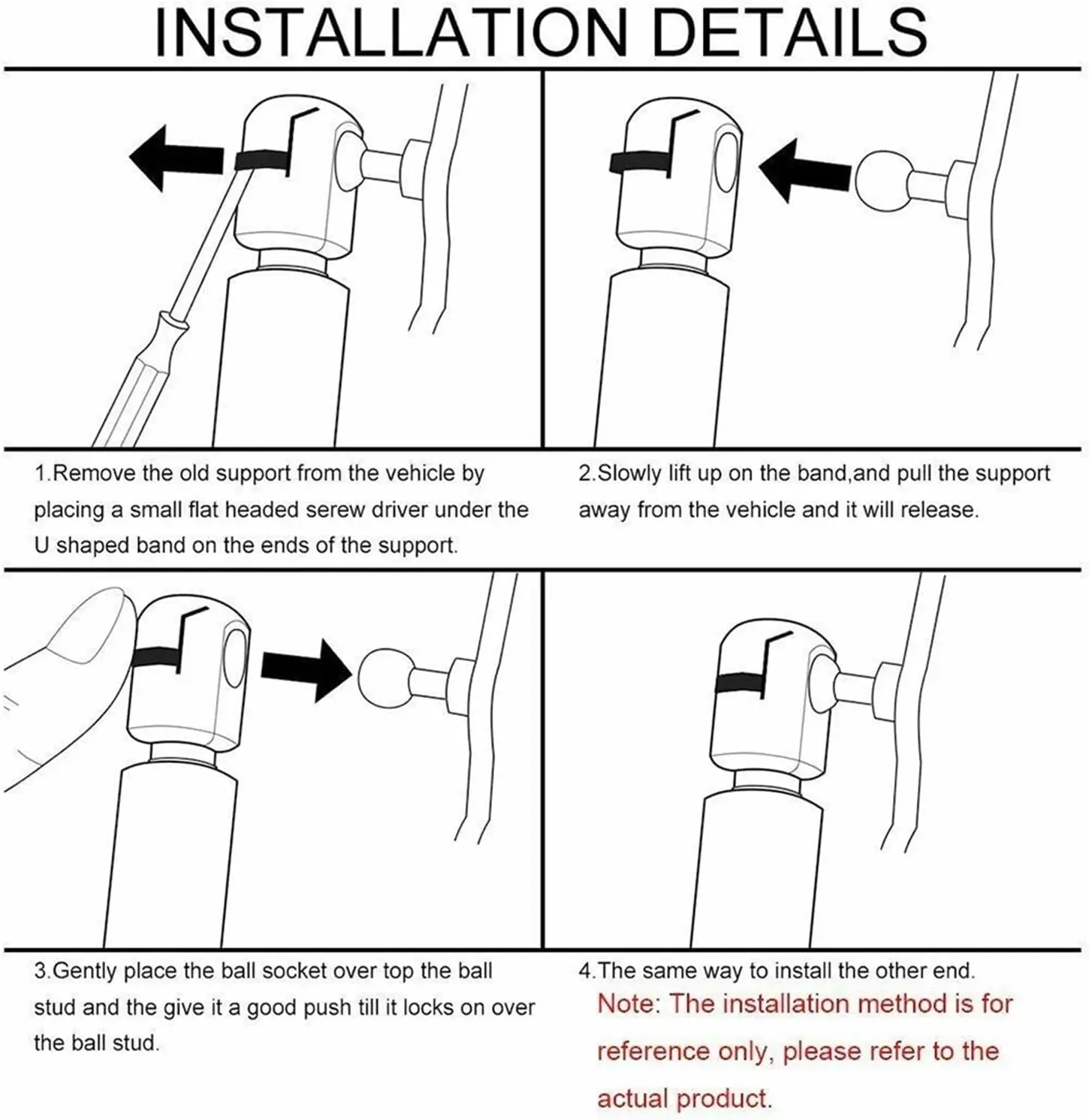 INSTALLATION DETAILS

1.Remove the old support from the vehicle by placing a small flat headed serew driver under the U shaped band on the ends of the support.

2.Slowly lift up on the band,and pull the support away from the vehicle and it will release.

3.Gently place the ball socket over top the ball stud and the give it a good push till it locks on over the ball stud.

4.The same way to install the other end.

Note: The installation method is for reference only, please refer to the actual product.