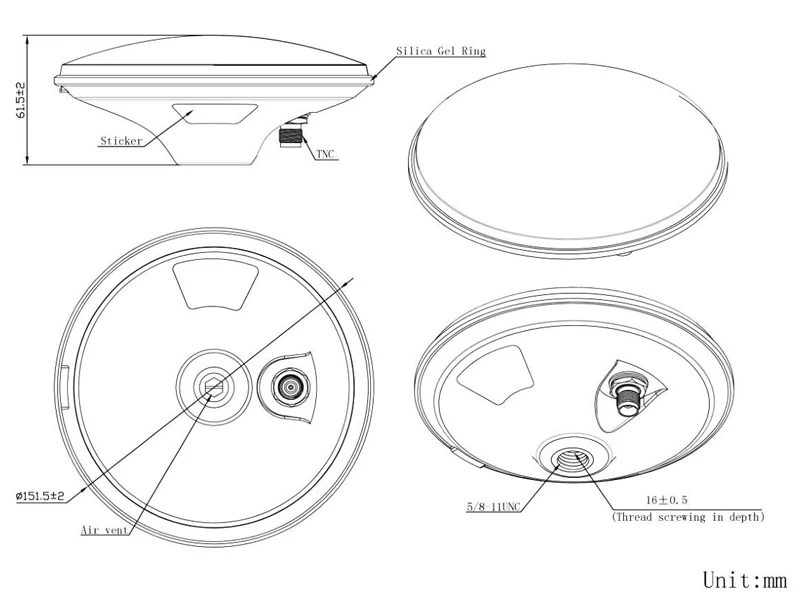 61.5±2

Silica Gel Ring

Sticker

TNC

ø151.5±2

Air vent

5/8-11UNC

16±0.5
(Thread screwing in depth)

Unit:mm