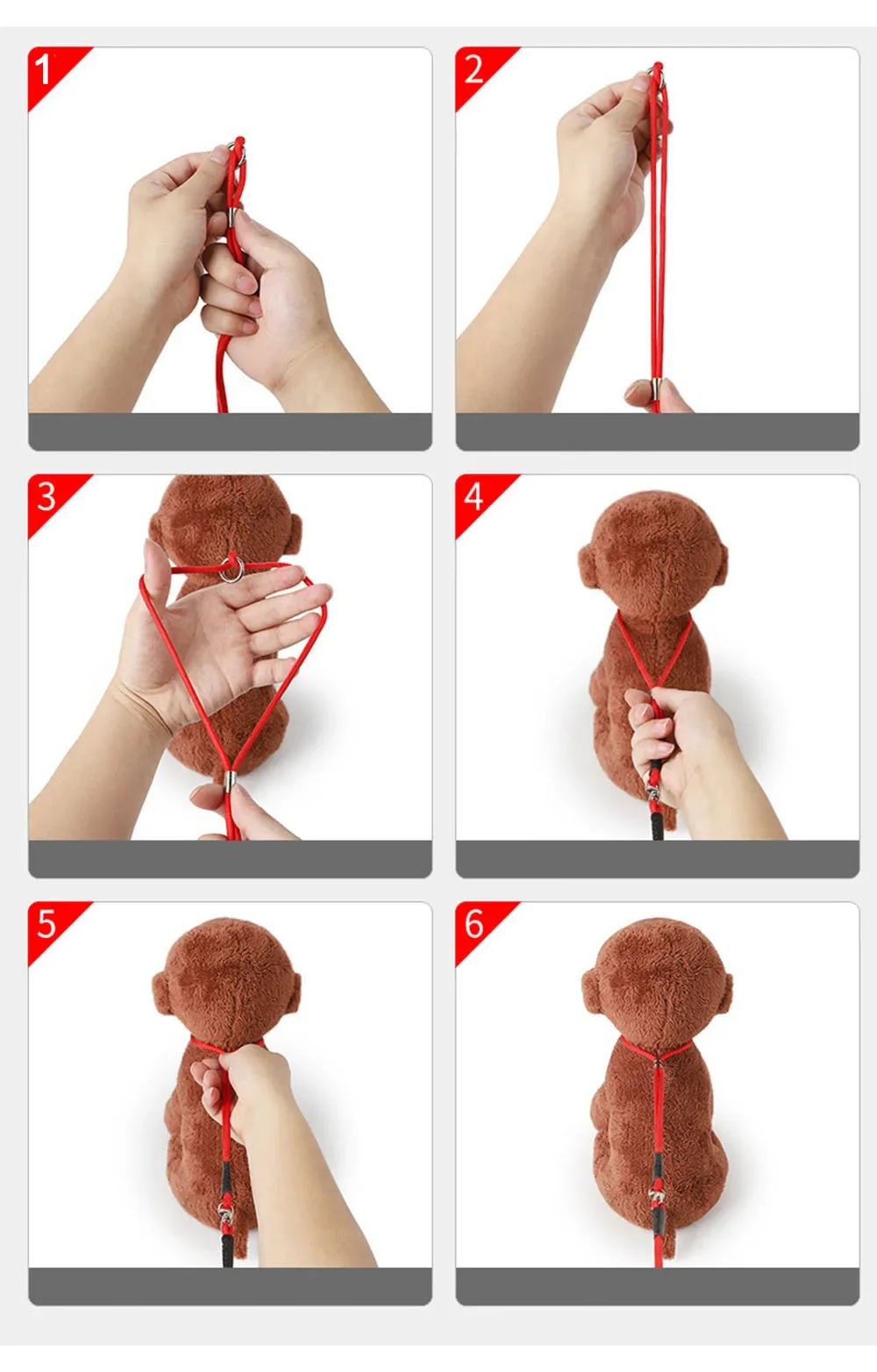 1

2

3

4

5

6