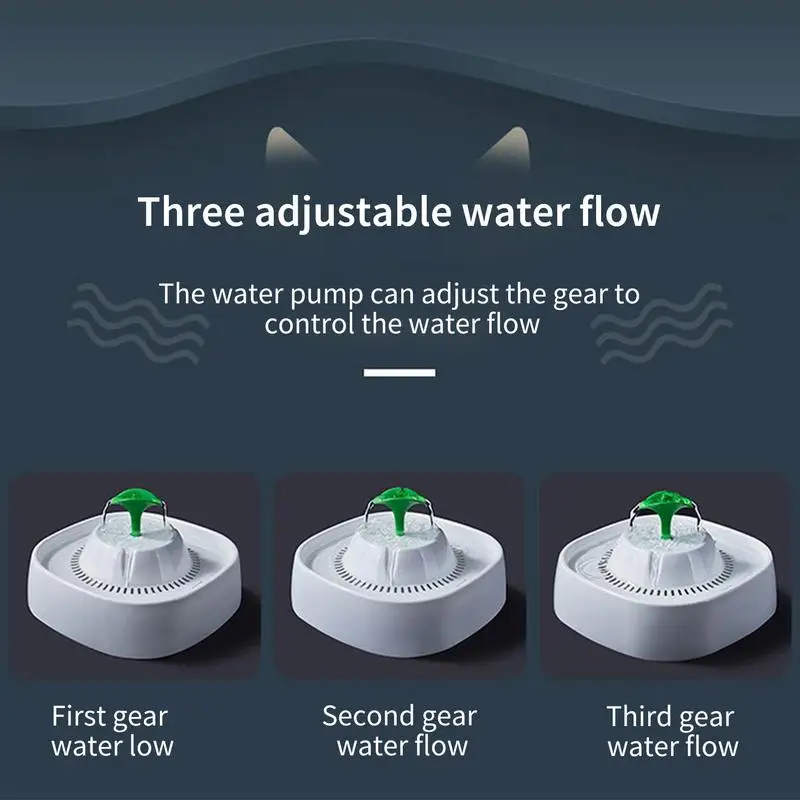 Three adjustable water flow

The water pump can adjust the gear to control the water flow

First gear water low

Second gear water flow

Third gear water flow