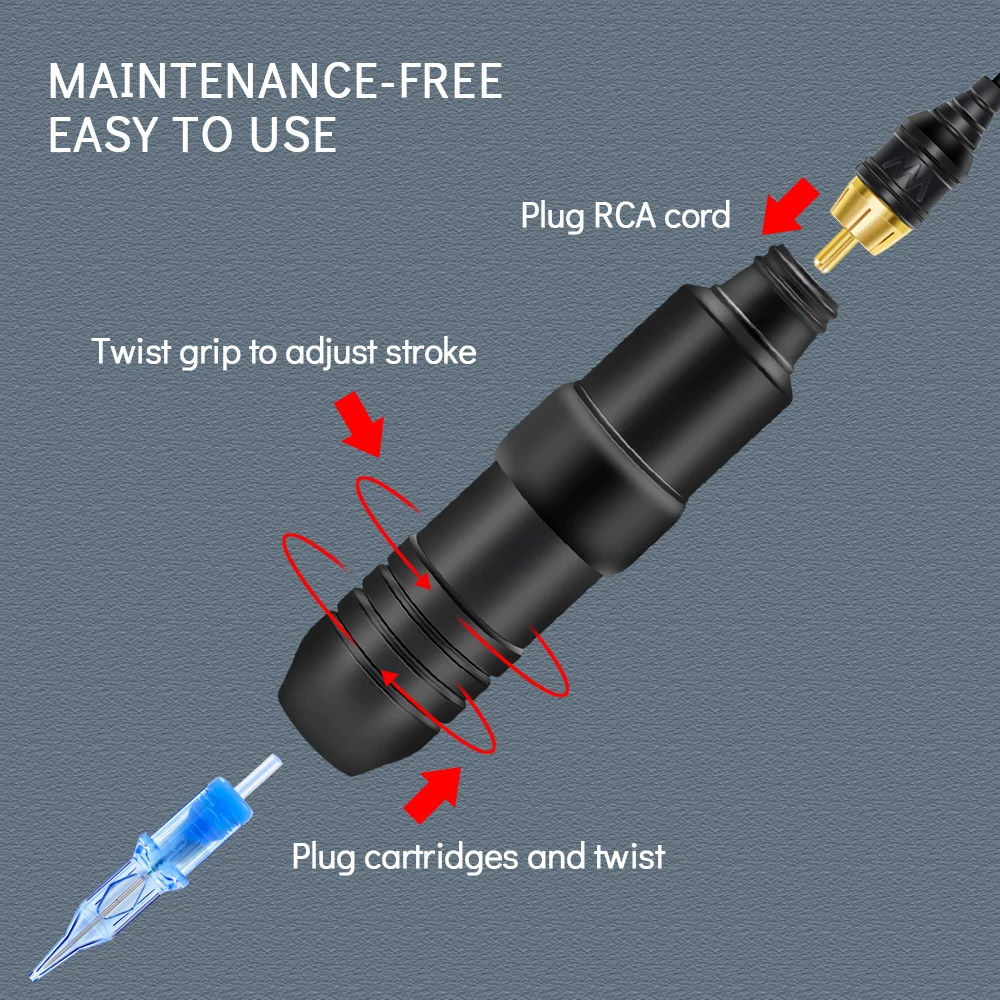 MAINTENANCE-FREE
EASY TO USE

Plug RCA cord

Twist grip to adjust stroke

Plug cartridges and twist