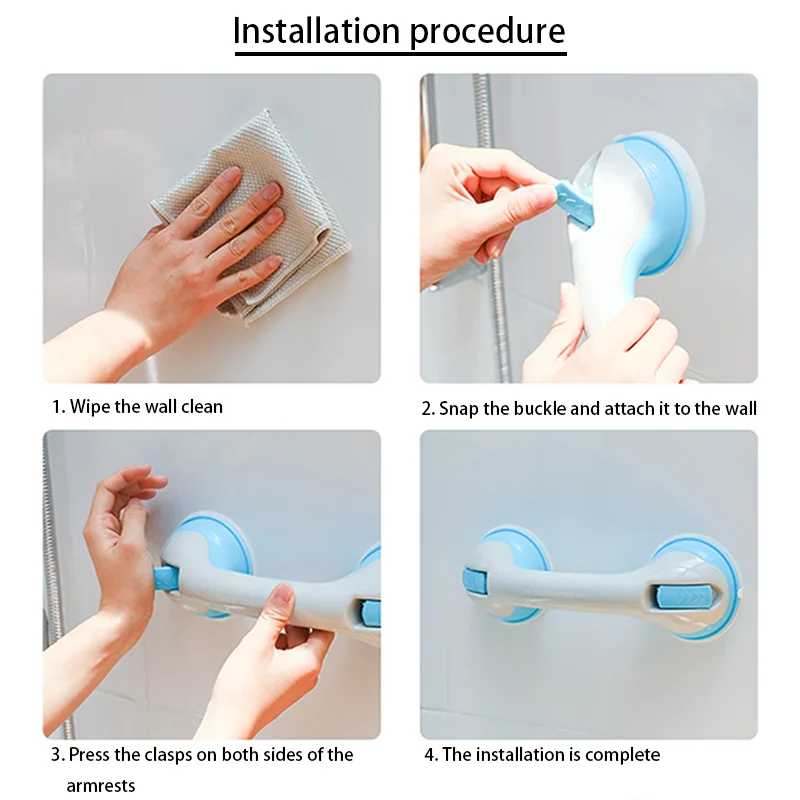 Installation procedure

1. Wipe the wall clean

2. Snap the buckle and attach it to the wall

3. Press the clasps on both sides of the armrests

4. The installation is complete