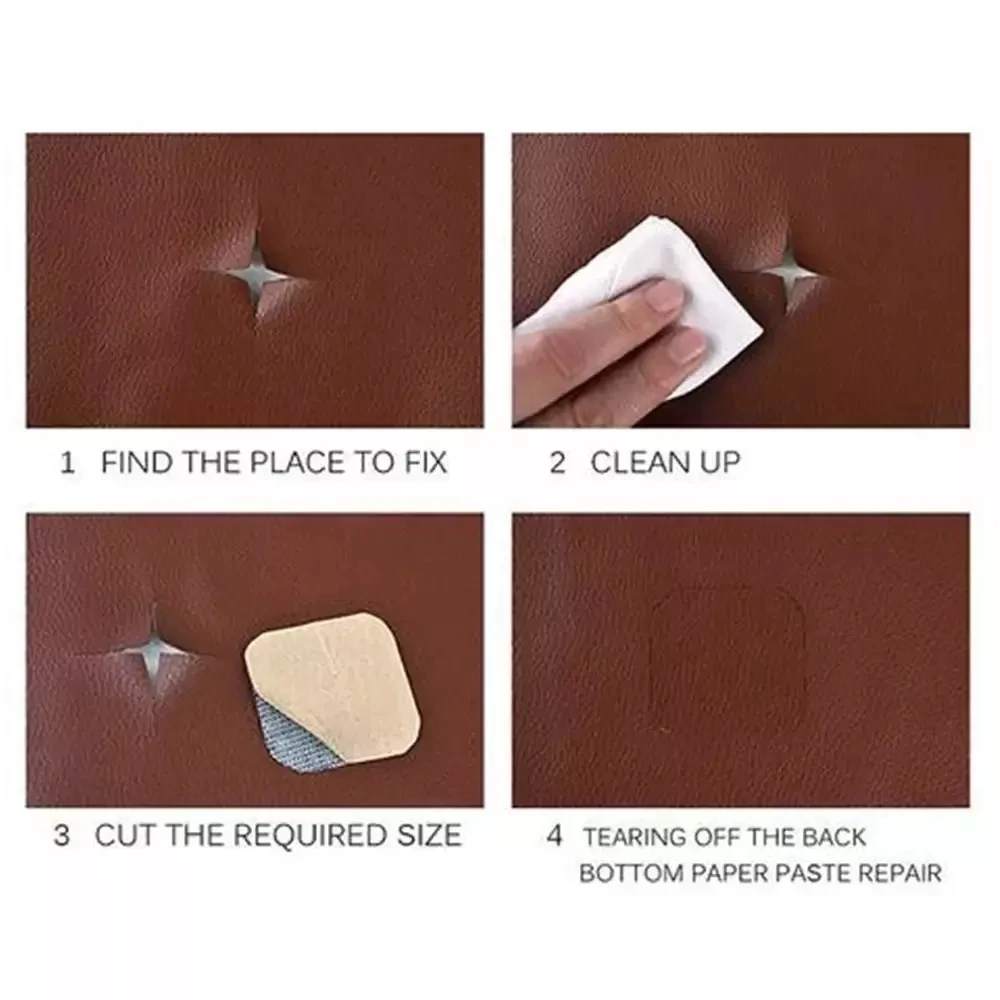 1 FIND THE PLACE TO FIX

2 CLEAN UP

3 CUT THE REQUIRED SIZE

4 TEARING OFF THE BACK BOTTOM PAPER PASTE REPAIR