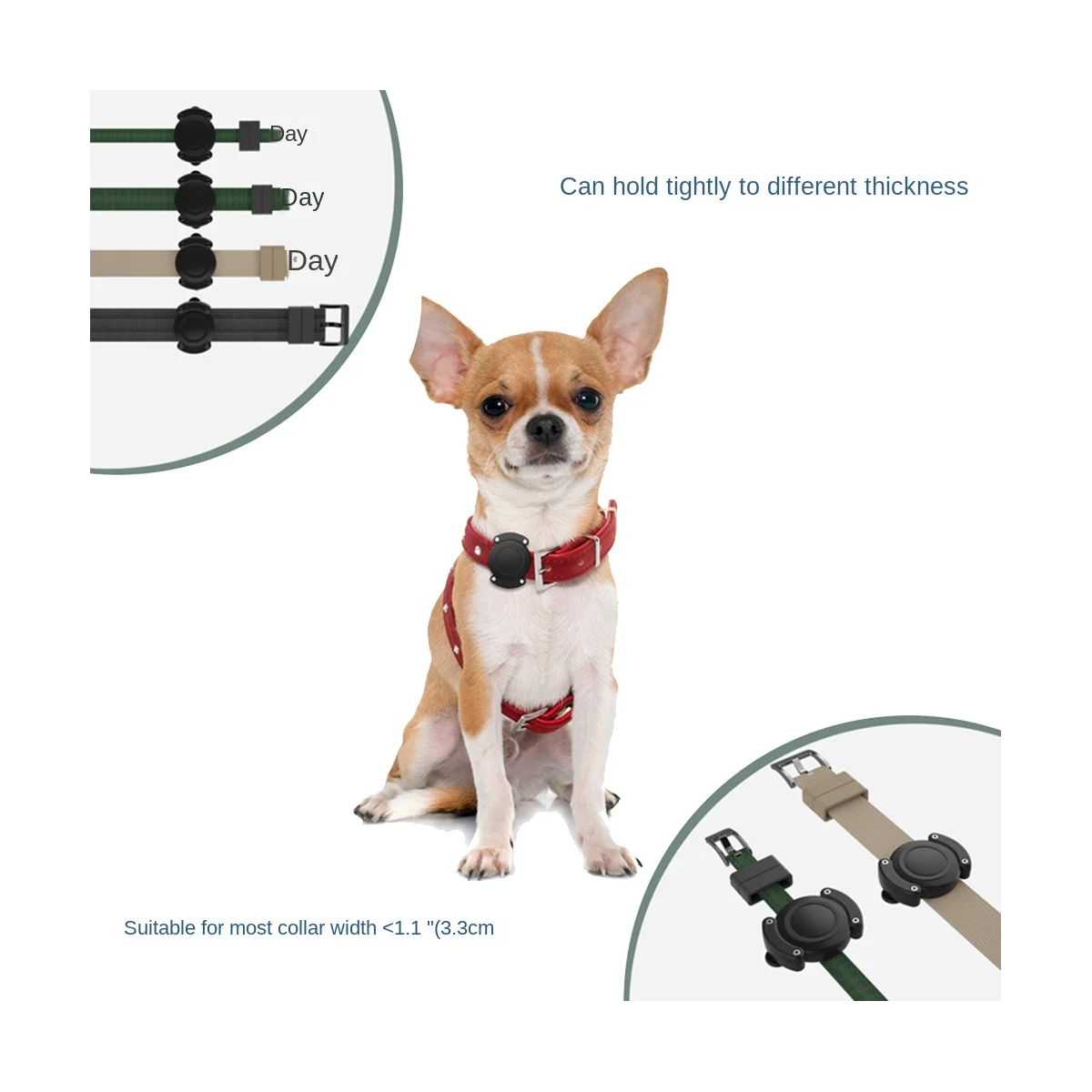 Day

Day

Day

Can hold tightly to different thickness

Suitable for most collar width <1.1 "(3.3cm