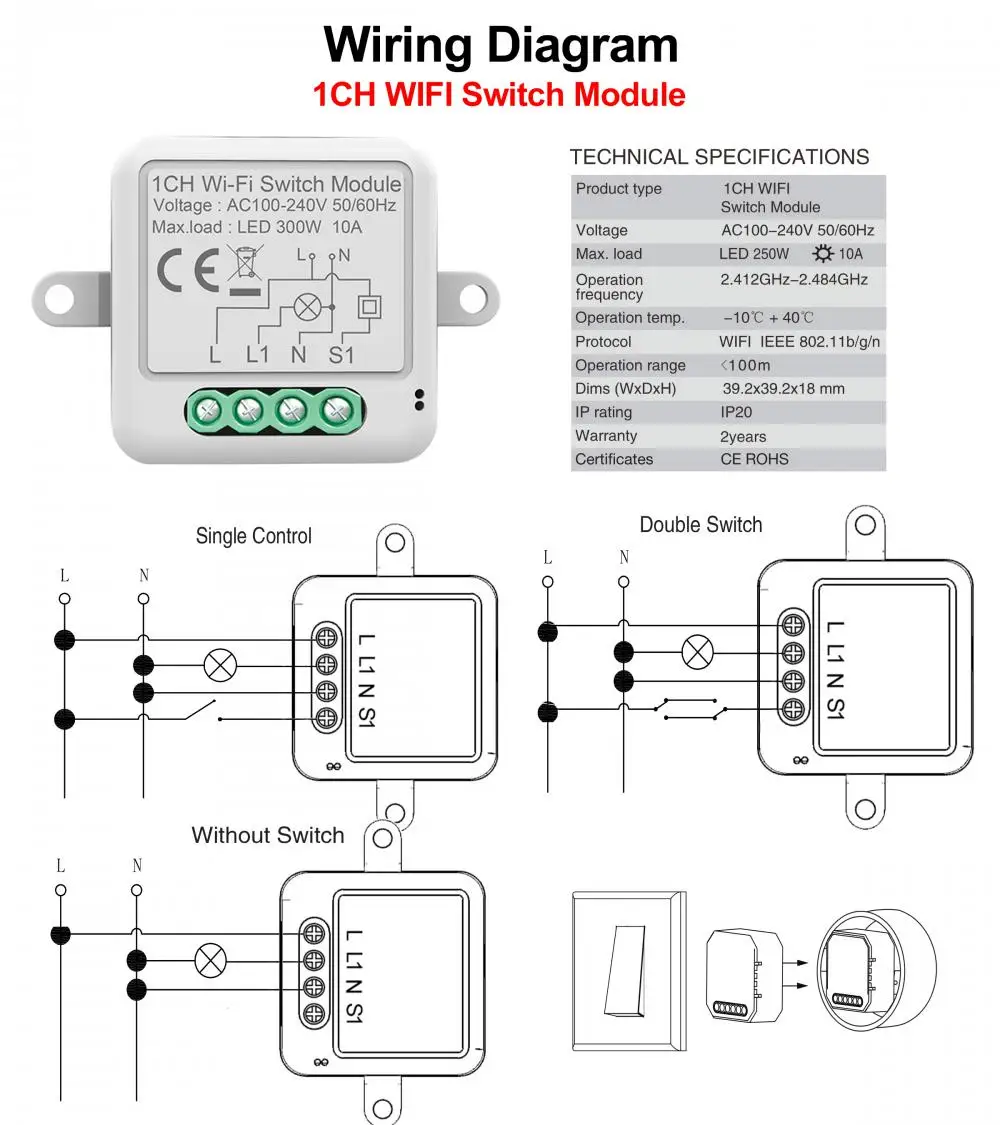 Wiring Diagram
1CH WIFI Switch Module

1CH Wi-Fi Switch Module
Voltage : AC100-240V 50/60Hz
Max.load : LED 300W 10A
CE
L N
L L1 N S1

TECHNICAL SPECIFICATIONS

| Product type | 1CH WIFI Switch Module |
|---|---|
| Voltage | AC100–240V 50/60Hz |
| Max. load | LED 250W 10A |
| Operation frequency | 2.412GHz–2.484GHz |
| Operation temp. | −10℃ + 40℃ |
| Protocol | WIFI IEEE 802.11b/g/n |
| Operation range | <100m |
| Dims (WxDxH) | 39.2x39.2x18 mm |
| IP rating | IP20 |
| Warranty | 2years |
| Certificates | CE ROHS |

Single Control
L N
L L1 N S1

Double Switch
L N
L L1 N S1

Without Switch
L N
L L1 N S1