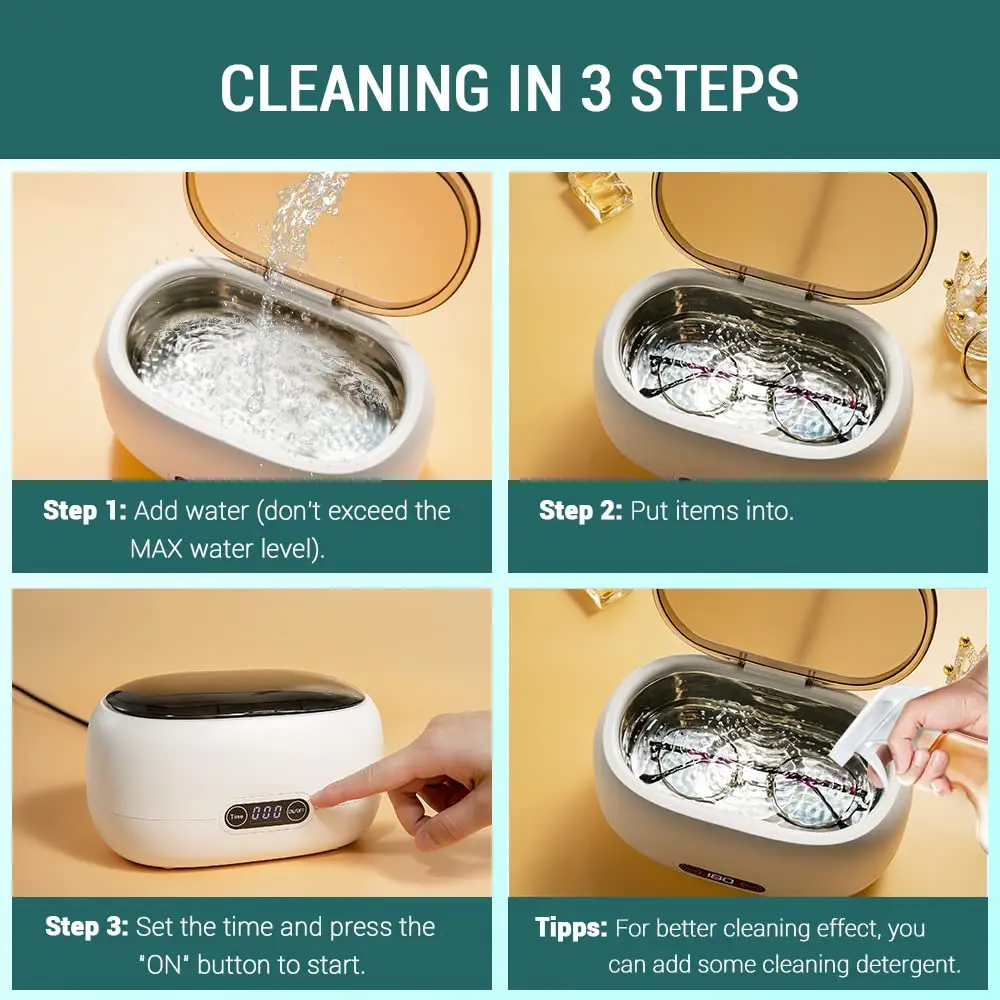 CLEANING IN 3 STEPS

Step 1: Add water (don't exceed the MAX water level).

Step 2: Put items into.

Time 000 ON/OFF

Step 3: Set the time and press the "ON" button to start.

180

Tipps: For better cleaning effect, you can add some cleaning detergent.