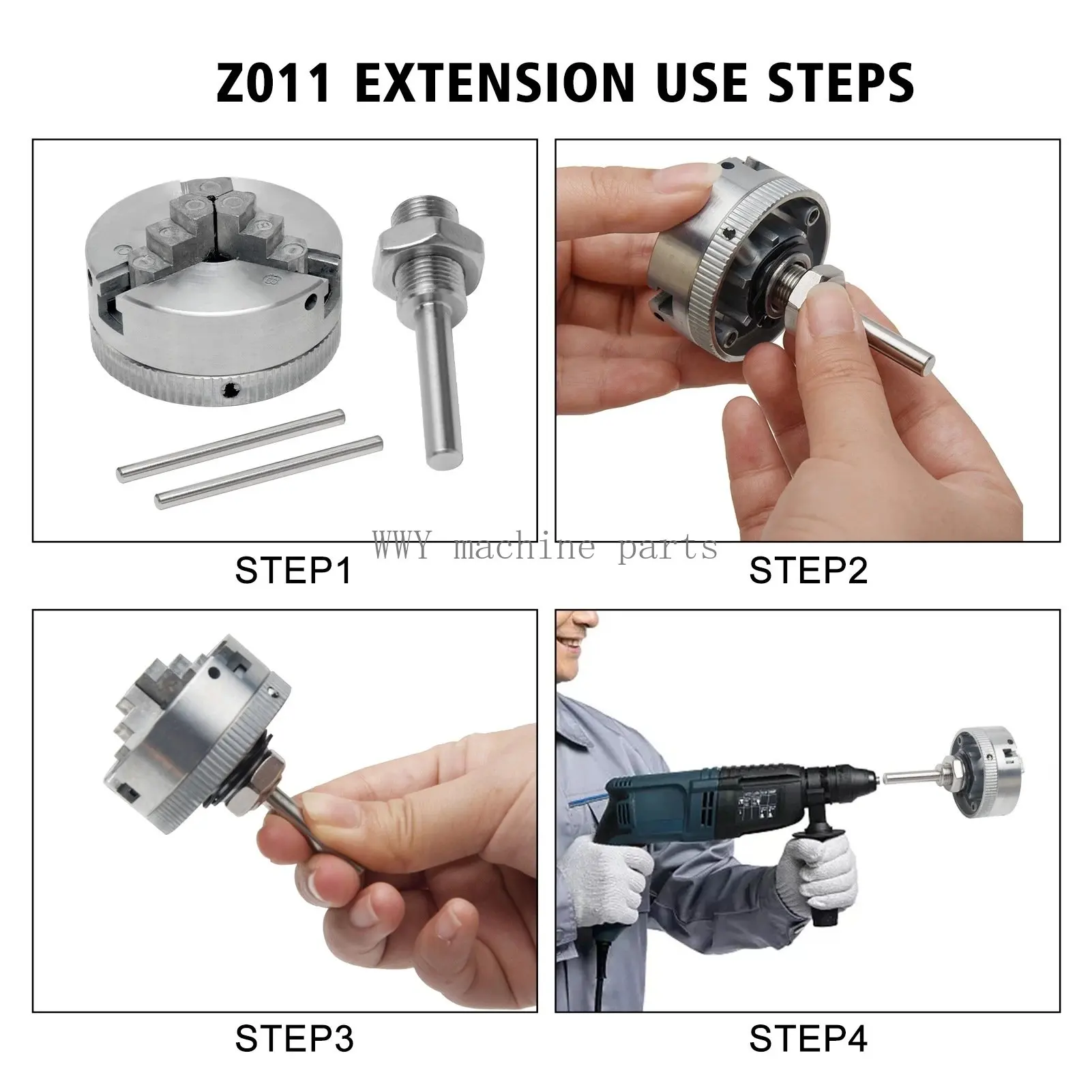 Z011 EXTENSION USE STEPS

STEP1

WWY machine parts

STEP2

STEP3

STEP4