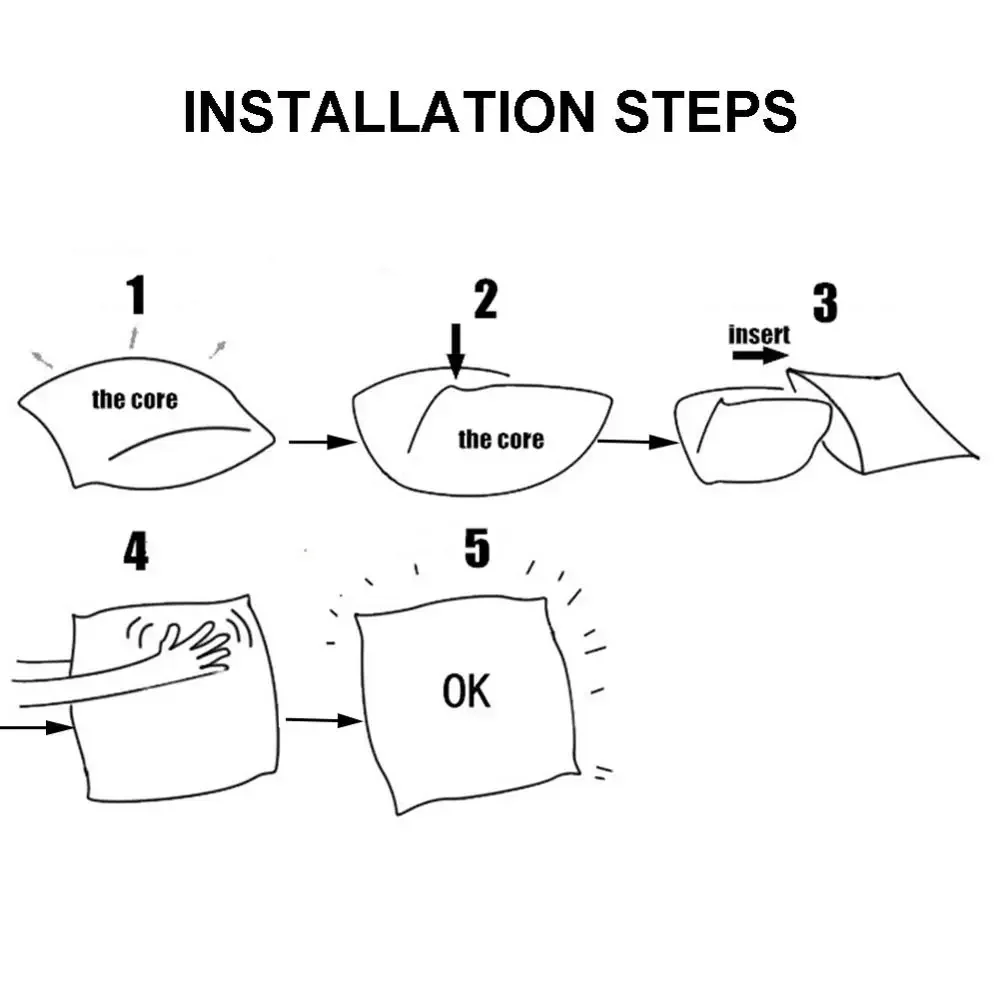 INSTALLATION STEPS

1

the core

2

the core

3

insert

4

5

OK