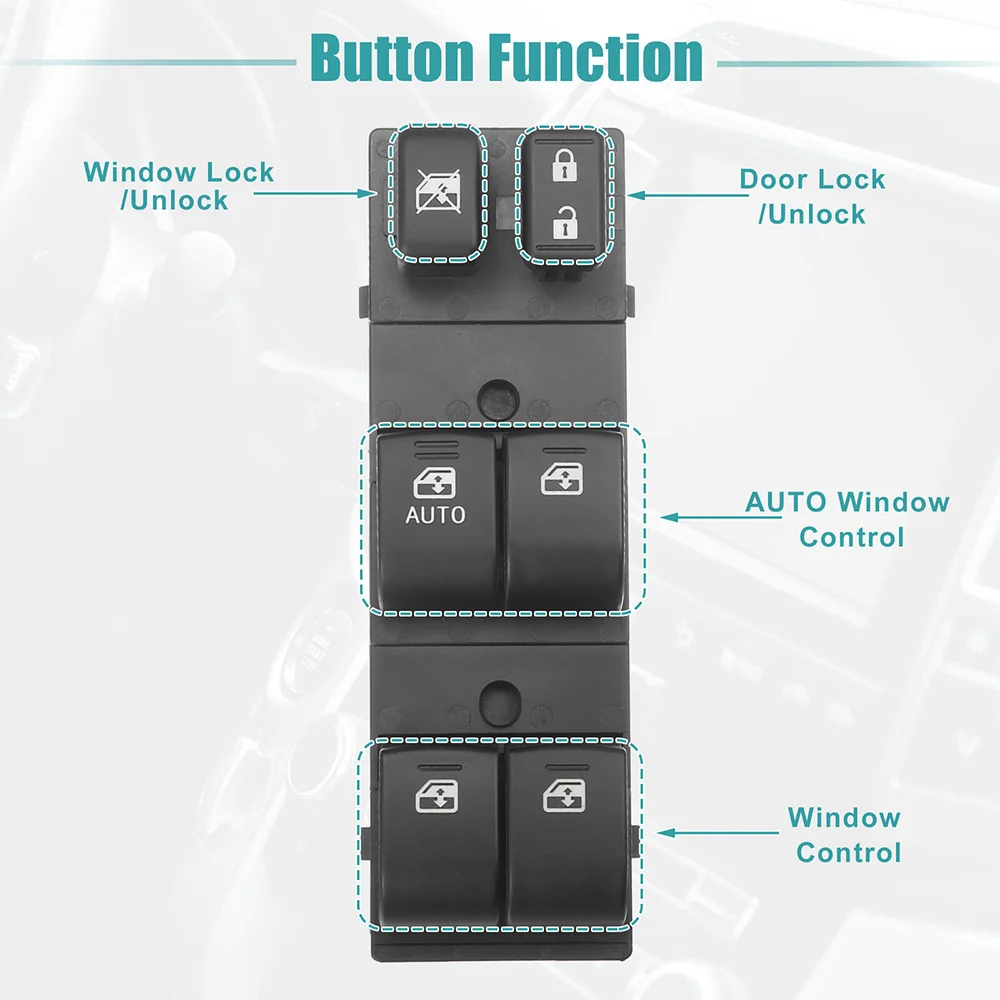 Button Function

Window Lock /Unlock

Door Lock /Unlock

AUTO

AUTO Window Control

Window Control