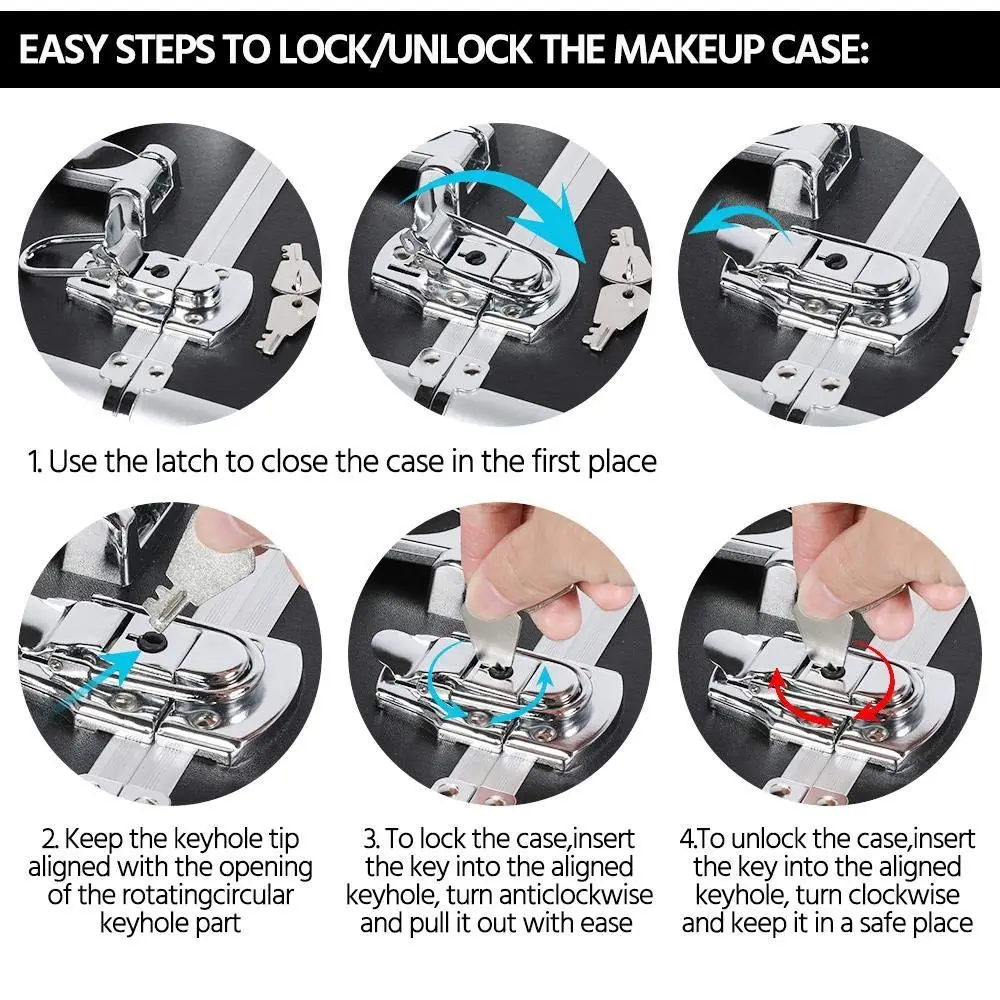 EASY STEPS TO LOCK/UNLOCK THE MAKEUP CASE:

1. Use the latch to close the case in the first place

2. Keep the keyhole tip aligned with the opening of the rotatingcircular keyhole part

3. To lock the case,insert the key into the aligned keyhole, turn anticlockwise and pull it out with ease

4.To unlock the case,insert the key into the aligned keyhole, turn clockwise and keep it in a safe place