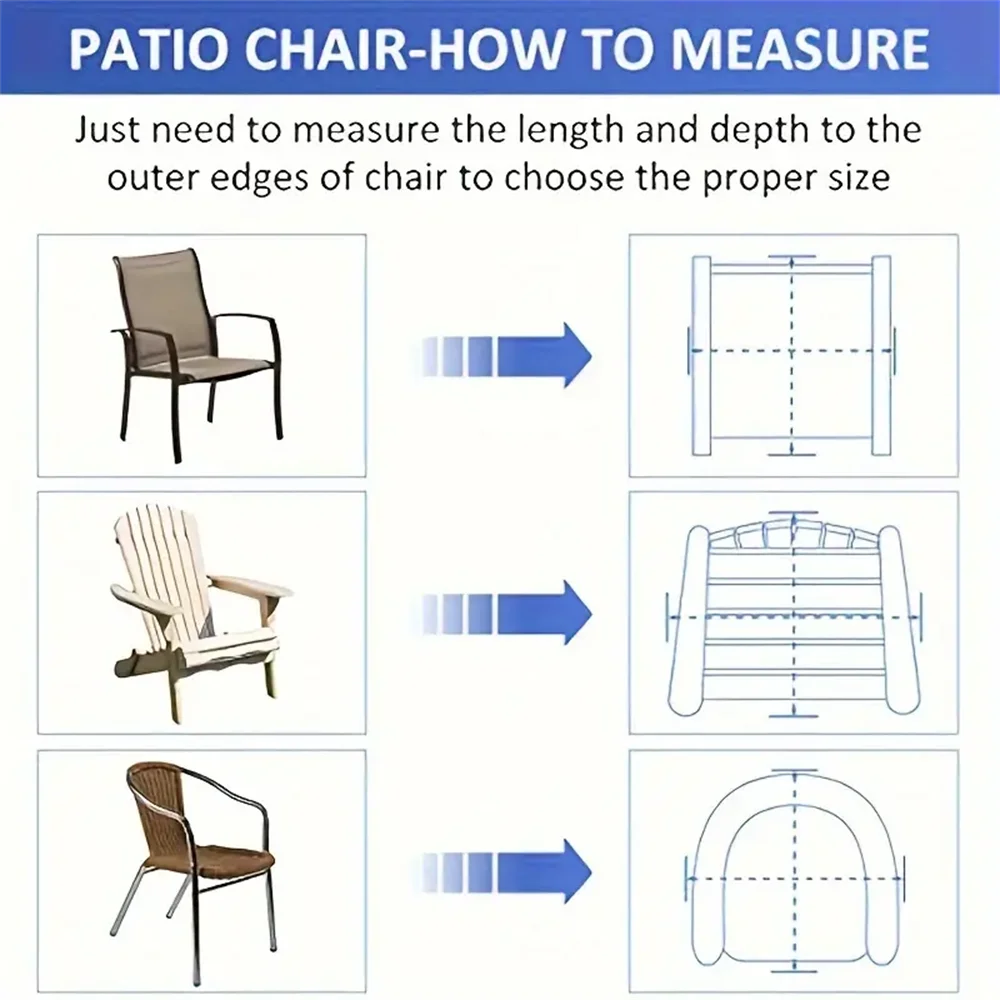 PATIO CHAIR-HOW TO MEASURE

Just need to measure the length and depth to the outer edges of chair to choose the proper size