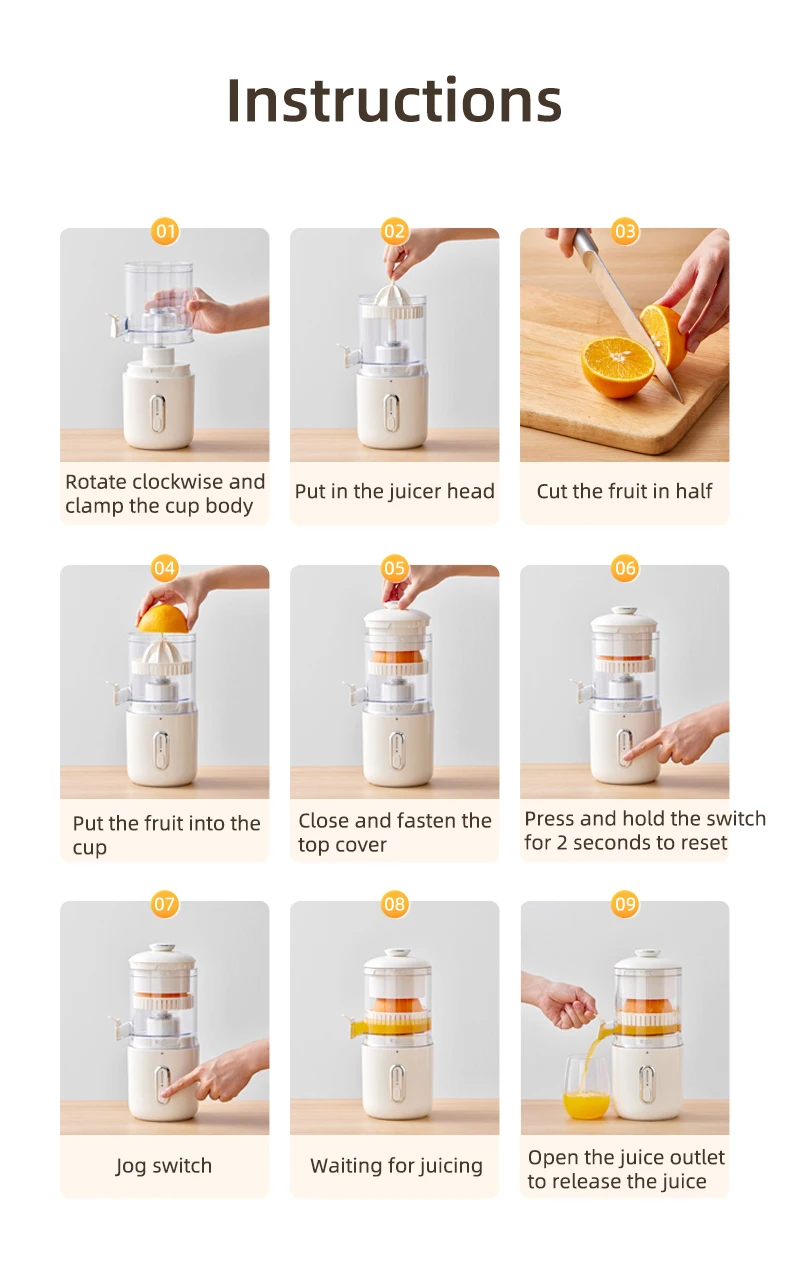 Instructions

01
Rotate clockwise and clamp the cup body

02
Put in the juicer head

03
Cut the fruit in half

04
Put the fruit into the cup

05
Close and fasten the top cover

06
Press and hold the switch for 2 seconds to reset

07
Jog switch

08
Waiting for juicing

09
Open the juice outlet to release the juice