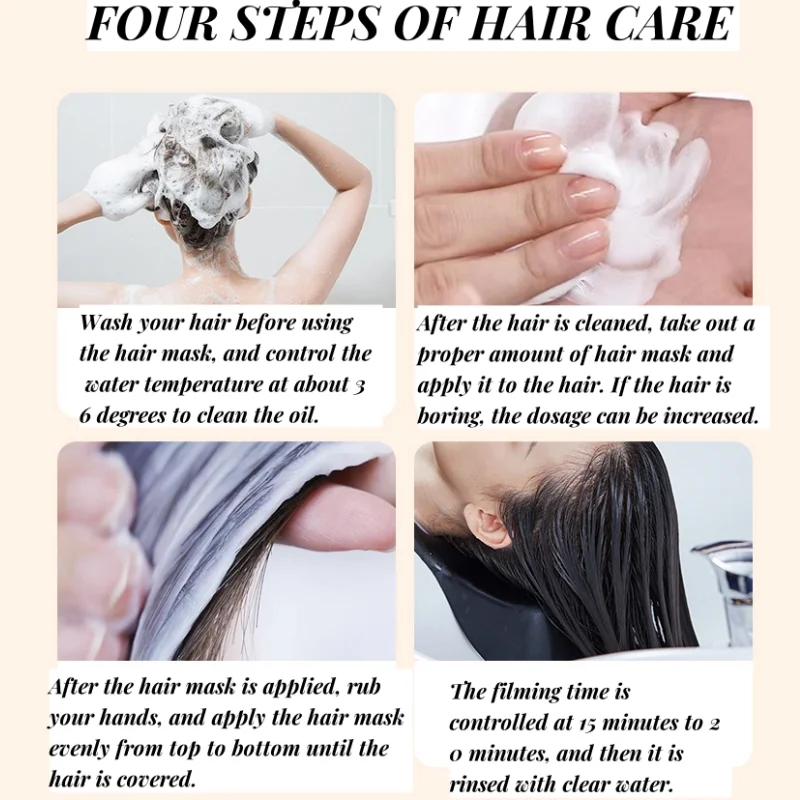 FOUR STEPS OF HAIR CARE

Wash your hair before using the hair mask, and control the water temperature at about 3 6 degrees to clean the oil.

After the hair is cleaned, take out a proper amount of hair mask and apply it to the hair. If the hair is boring, the dosage can be increased.

After the hair mask is applied, rub your hands, and apply the hair mask evenly from top to bottom until the hair is covered.

The filming time is controlled at 15 minutes to 2 0 minutes, and then it is rinsed with clear water.