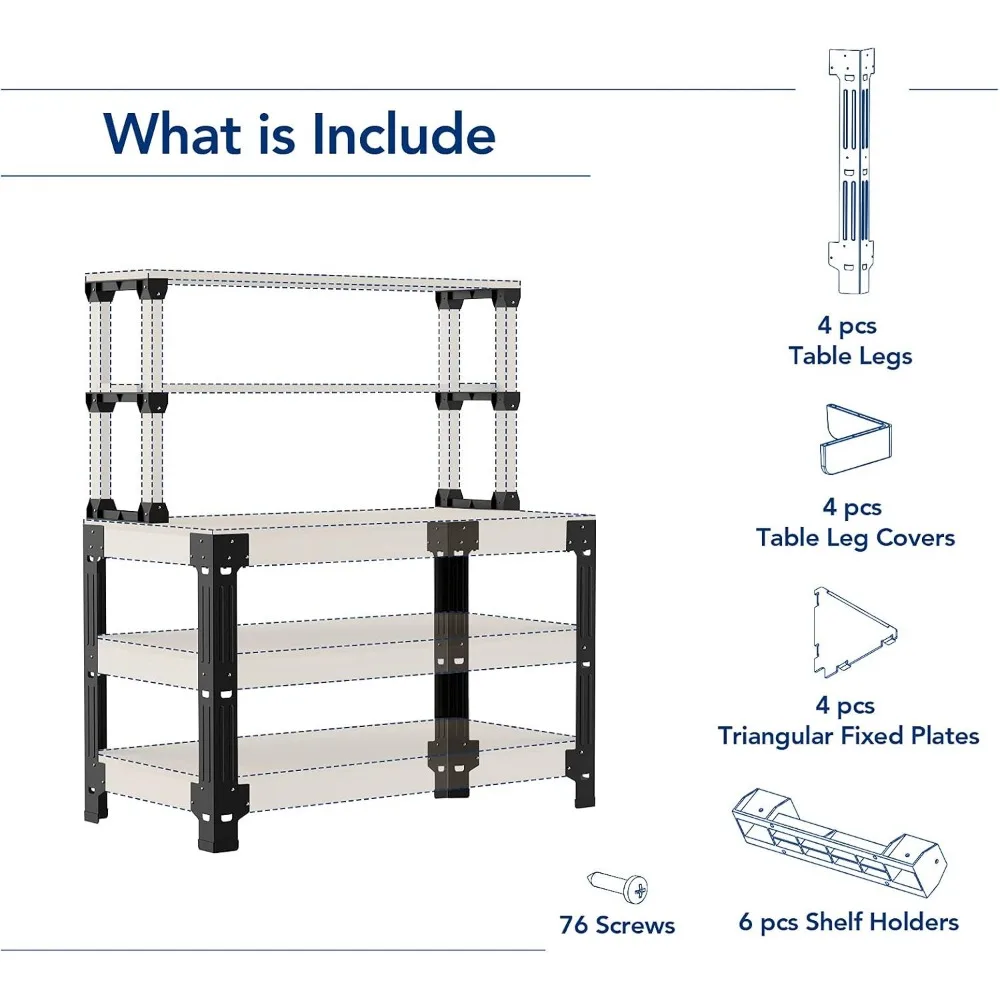 What is Include

4 pcs
Table Legs

4 pcs
Table Leg Covers

4 pcs
Triangular Fixed Plates

76 Screws

6 pcs Shelf Holders