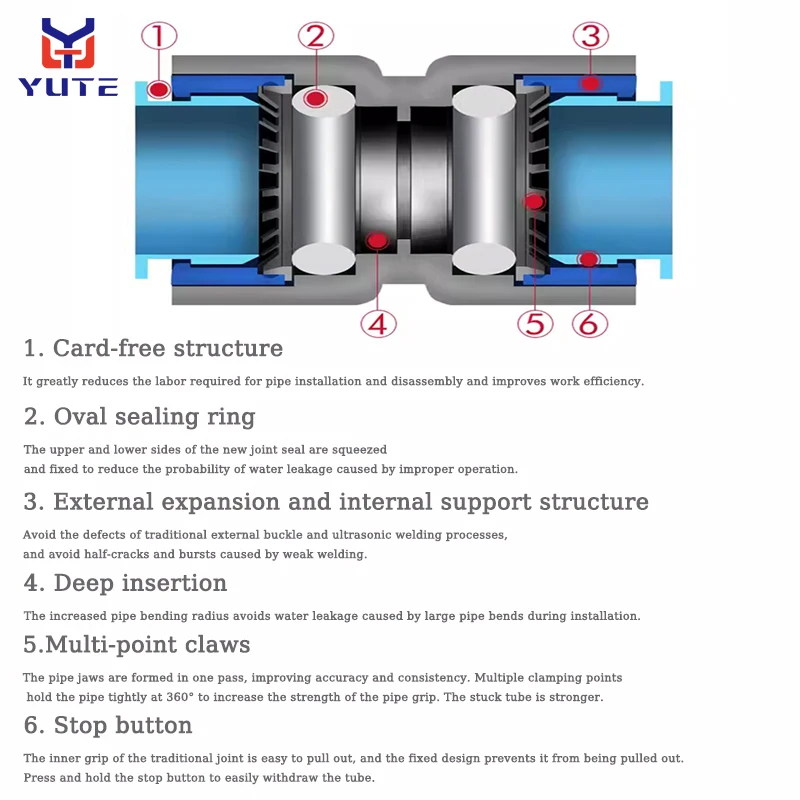 YUTE

①

②

③

④

⑤

⑥

1. Card-free structure

It greatly reduces the labor required for pipe installation and disassembly and improves work efficiency.

2. Oval sealing ring

The upper and lower sides of the new joint seal are squeezed and fixed to reduce the probability of water leakage caused by improper operation.

3. External expansion and internal support structure

Avoid the defects of traditional external buckle and ultrasonic welding processes, and avoid half-cracks and bursts caused by weak welding.

4. Deep insertion

The increased pipe bending radius avoids water leakage caused by large pipe bends during installation.

5.Multi-point claws

The pipe jaws are formed in one pass, improving accuracy and consistency. Multiple clamping points hold the pipe tightly at 360° to increase the strength of the pipe grip. The stuck tube is stronger.

6. Stop button

The inner grip of the traditional joint is easy to pull out, and the fixed design prevents it from being pulled out. Press and hold the stop button to easily withdraw the tube.