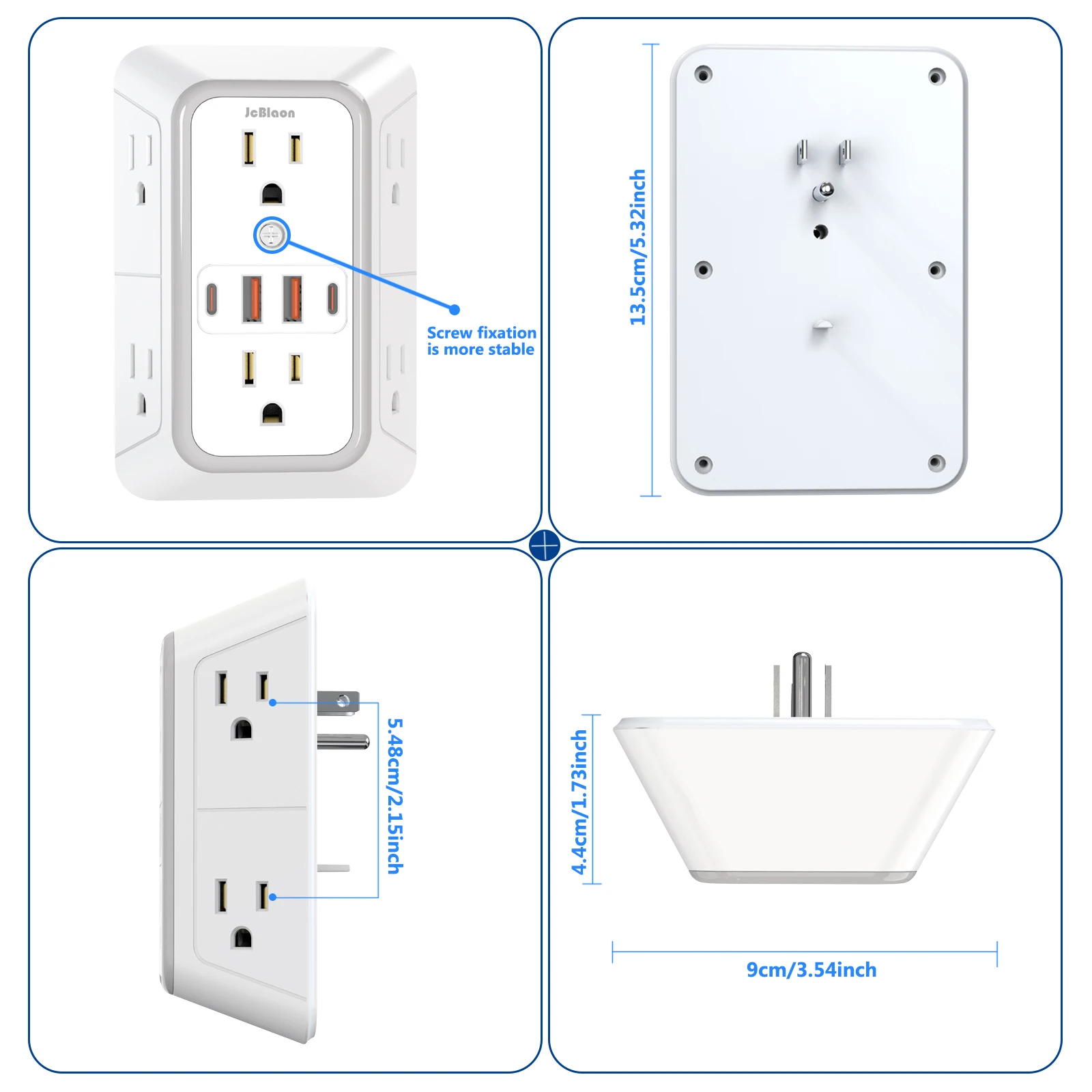 JcBlaon

Screw fixation is more stable

13.5cm/5.32inch

5.48cm/2.15inch

4.4cm/1.73inch

9cm/3.54inch