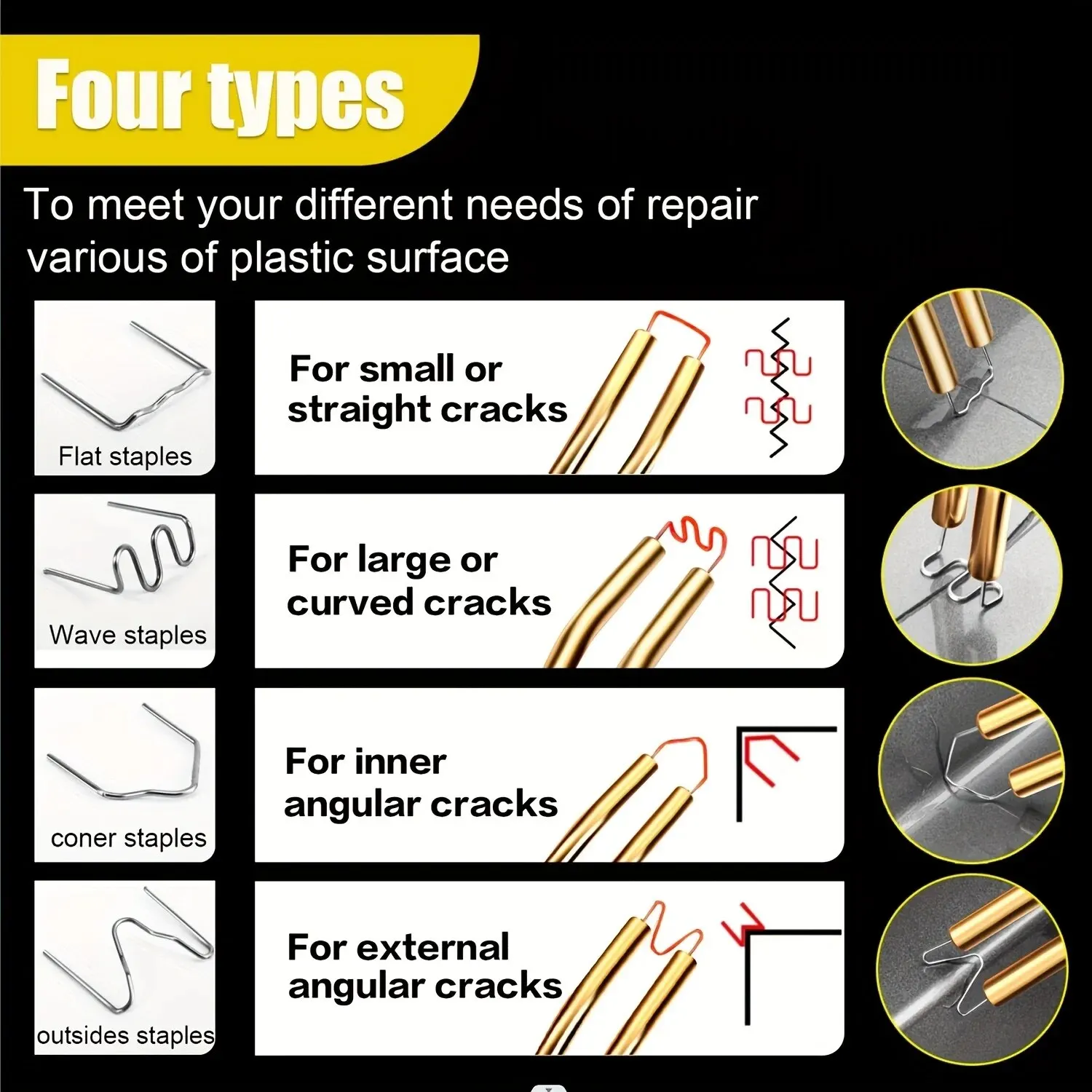 Four types

To meet your different needs of repair various of plastic surface

Flat staples

For small or straight cracks

Wave staples

For large or curved cracks

coner staples

For inner angular cracks

outsides staples

For external angular cracks