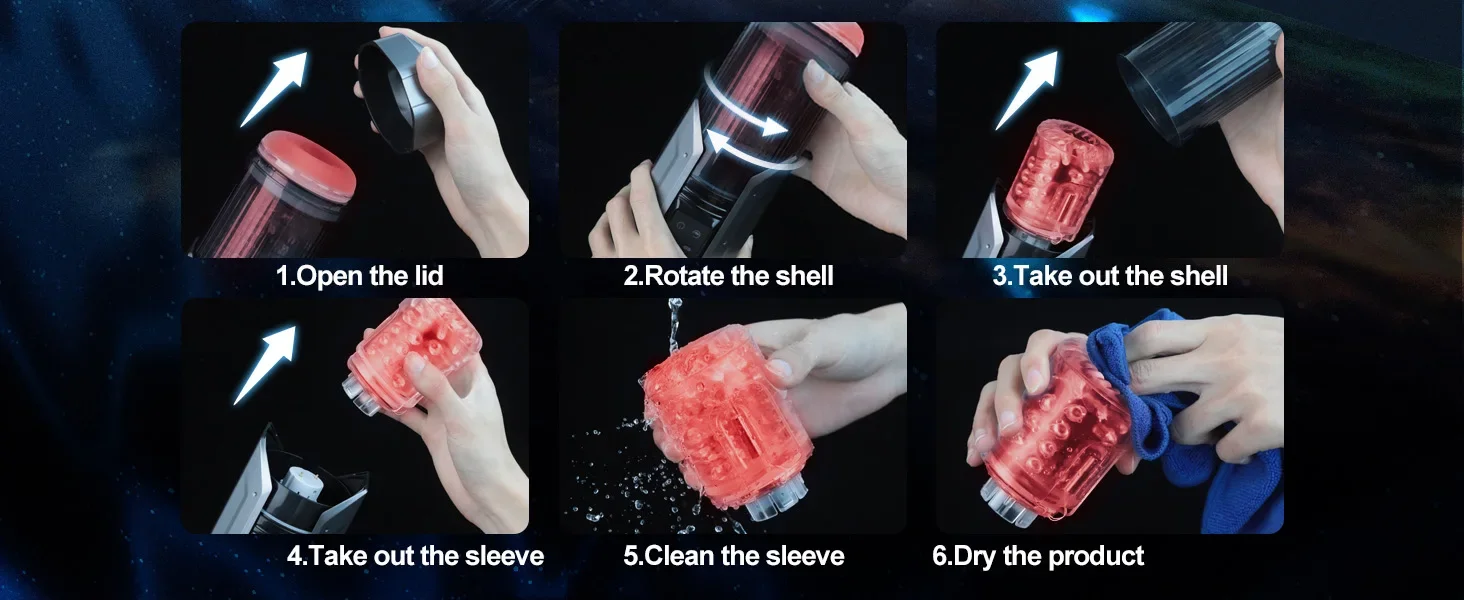 1.Open the lid

2.Rotate the shell

3.Take out the shell

4.Take out the sleeve

5.Clean the sleeve

6.Dry the product