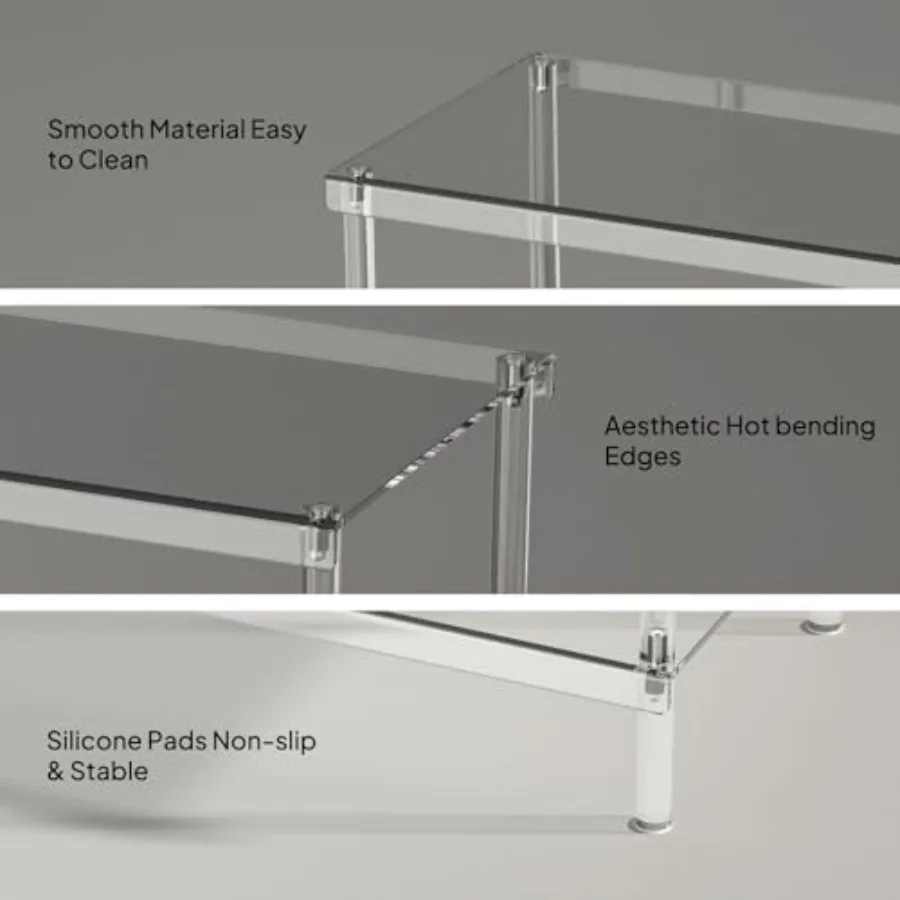 Smooth Material Easy to Clean

Aesthetic Hot bending Edges

Silicone Pads Non-slip & Stable