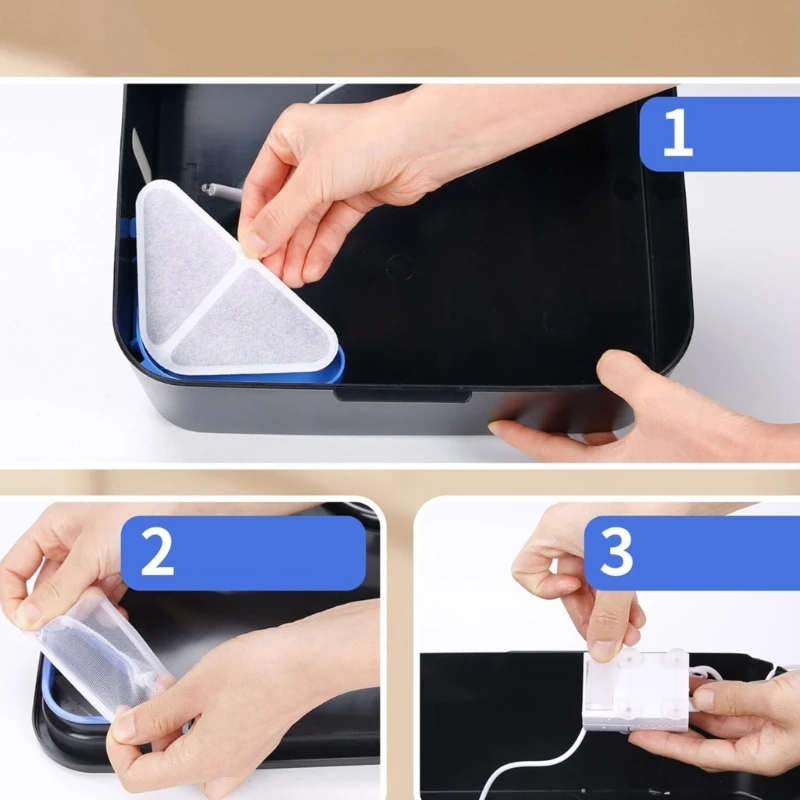 1

2

3