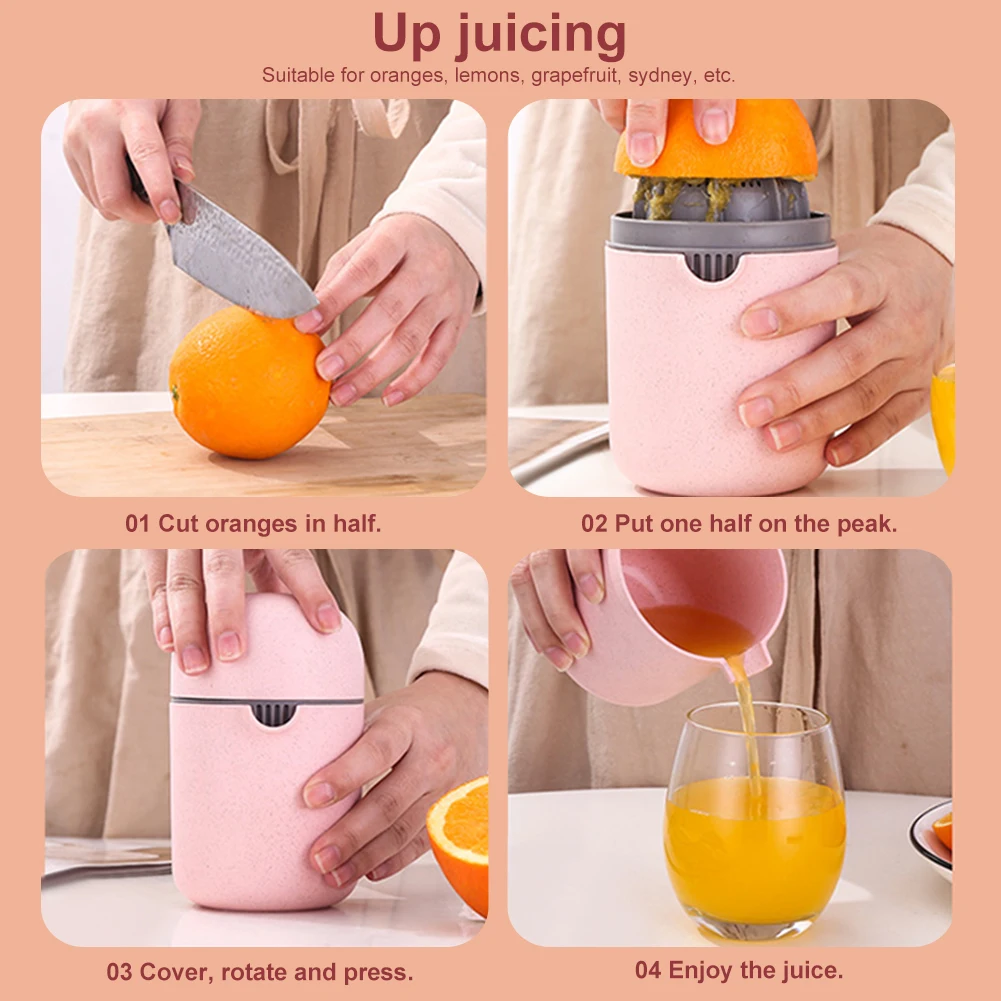 Up juicing
Suitable for oranges, lemons, grapefruit, sydney, etc.

01 Cut oranges in half.

02 Put one half on the peak.

03 Cover, rotate and press.

04 Enjoy the juice.