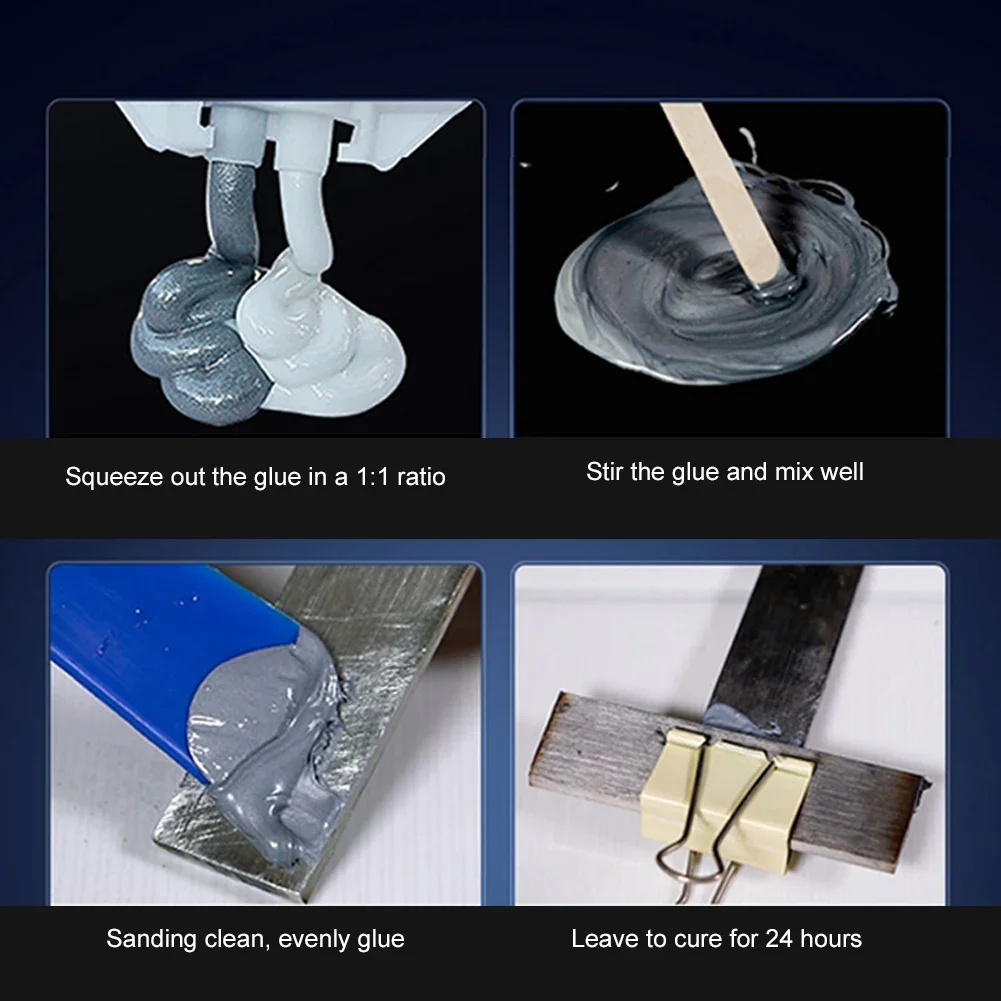 Squeeze out the glue in a 1:1 ratio

Stir the glue and mix well

Sanding clean, evenly glue

Leave to cure for 24 hours