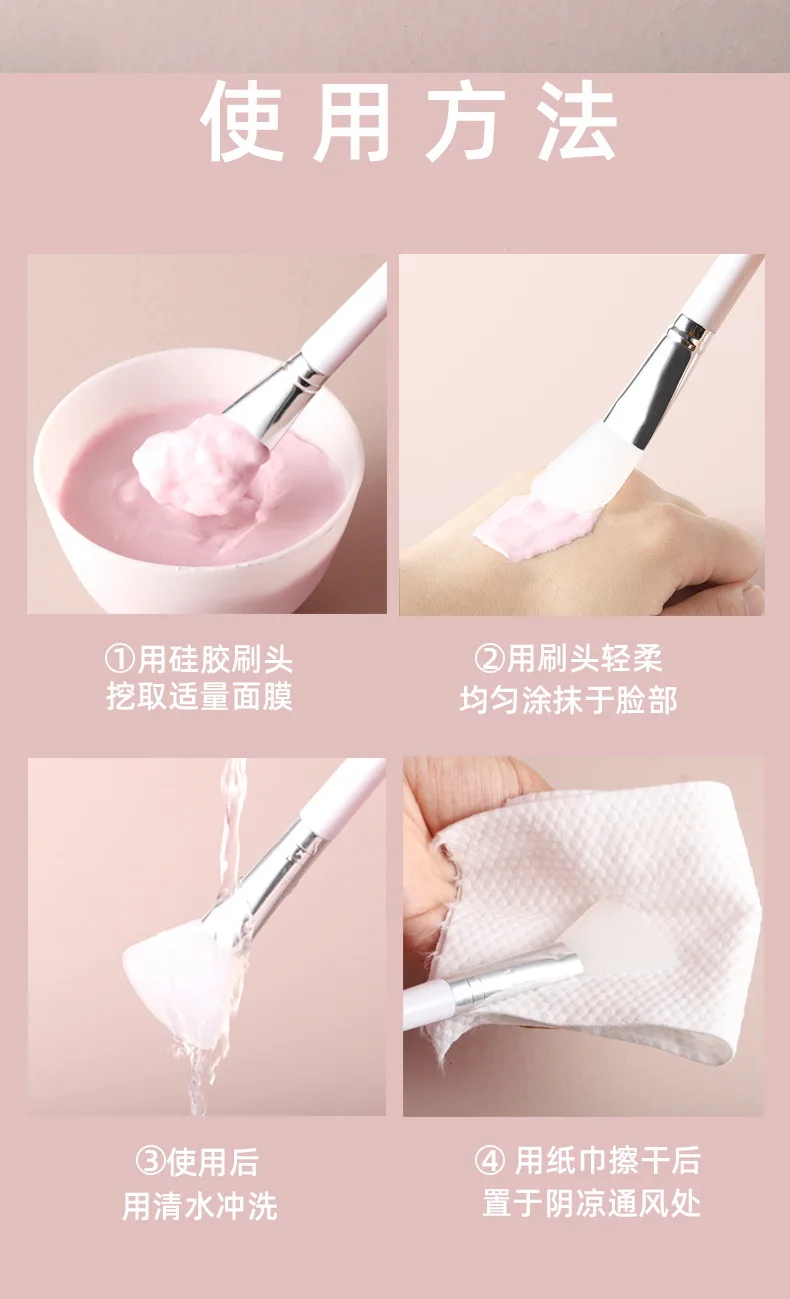 使用方法

①用硅胶刷头
挖取适量面膜

②用刷头轻柔
均匀涂抹于脸部

③使用后
用清水冲洗

④ 用纸巾擦干后
置于阴凉通风处