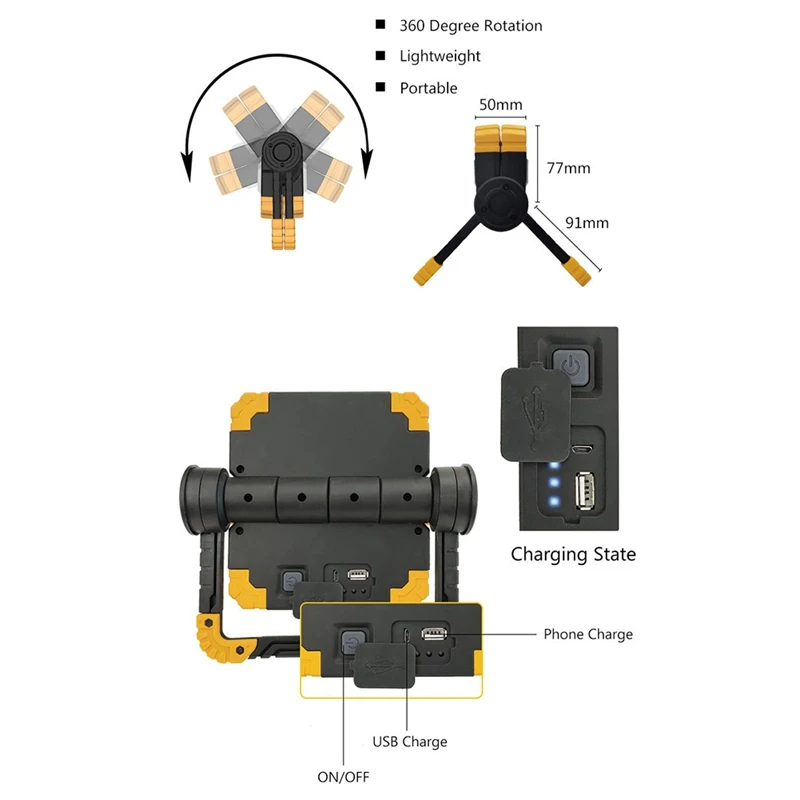 ■ 360 Degree Rotation
■ Lightweight
■ Portable

50mm
77mm
91mm

Charging State

Phone Charge

USB Charge

ON/OFF