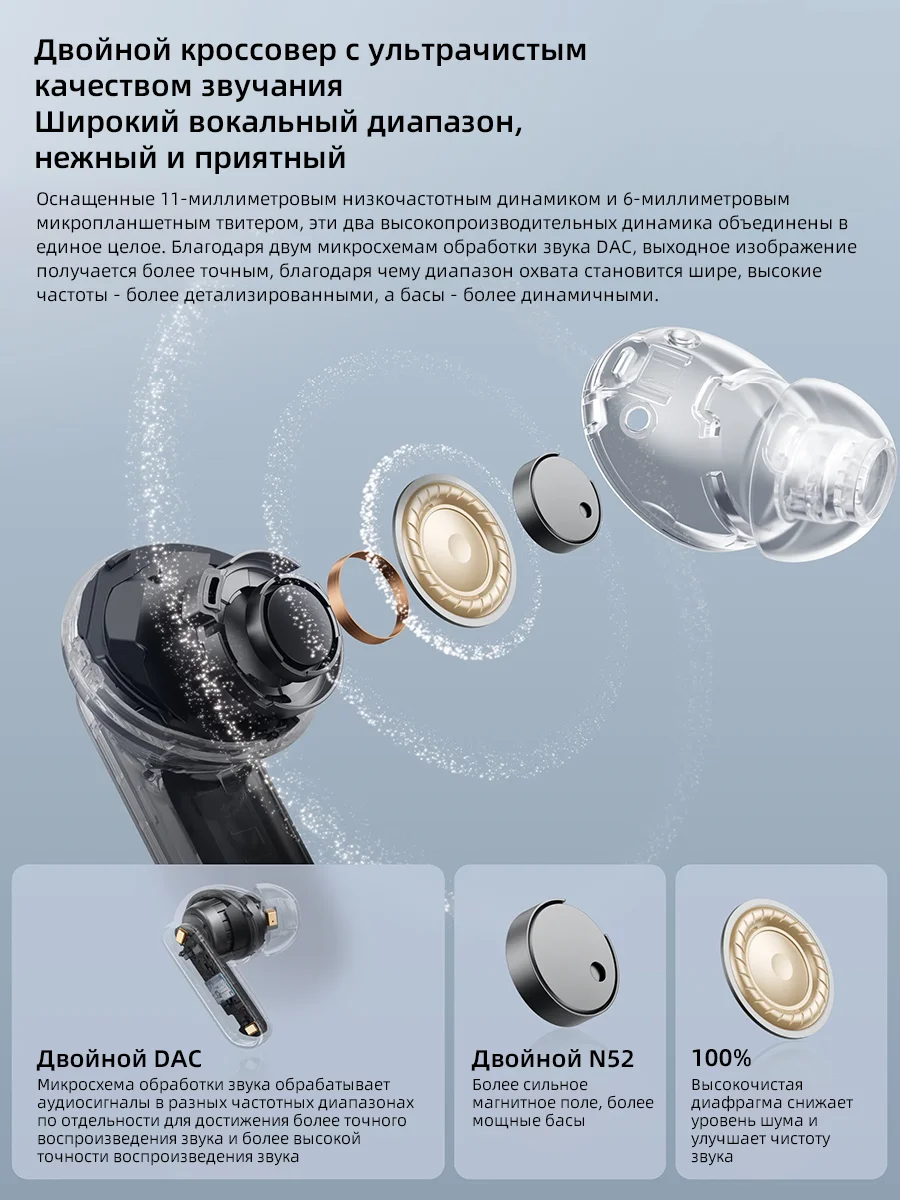 Двойной кроссовер с ультрачистым качеством звучания
Широкий вокальный диапазон, нежный и приятный

Оснащенные 11-миллиметровым низкочастотным динамиком и 6-миллиметровым микропланшетным твитером, эти два высокопроизводительных динамика объединены в единое целое. Благодаря двум микросхемам обработки звука DAC, выходное изображение получается более точным, благодаря чему диапазон охвата становится шире, высокие частоты - более детализированными, а басы - более динамичными.

Двойной DAC
Микросхема обработки звука обрабатывает аудиосигналы в разных частотных диапазонах по отдельности для достижения более точного воспроизведения звука и более высокой точности воспроизведения звука

Двойной N52
Более сильное магнитное поле, более мощные басы

100%
Высокочистая диафрагма снижает уровень шума и улучшает чистоту звука