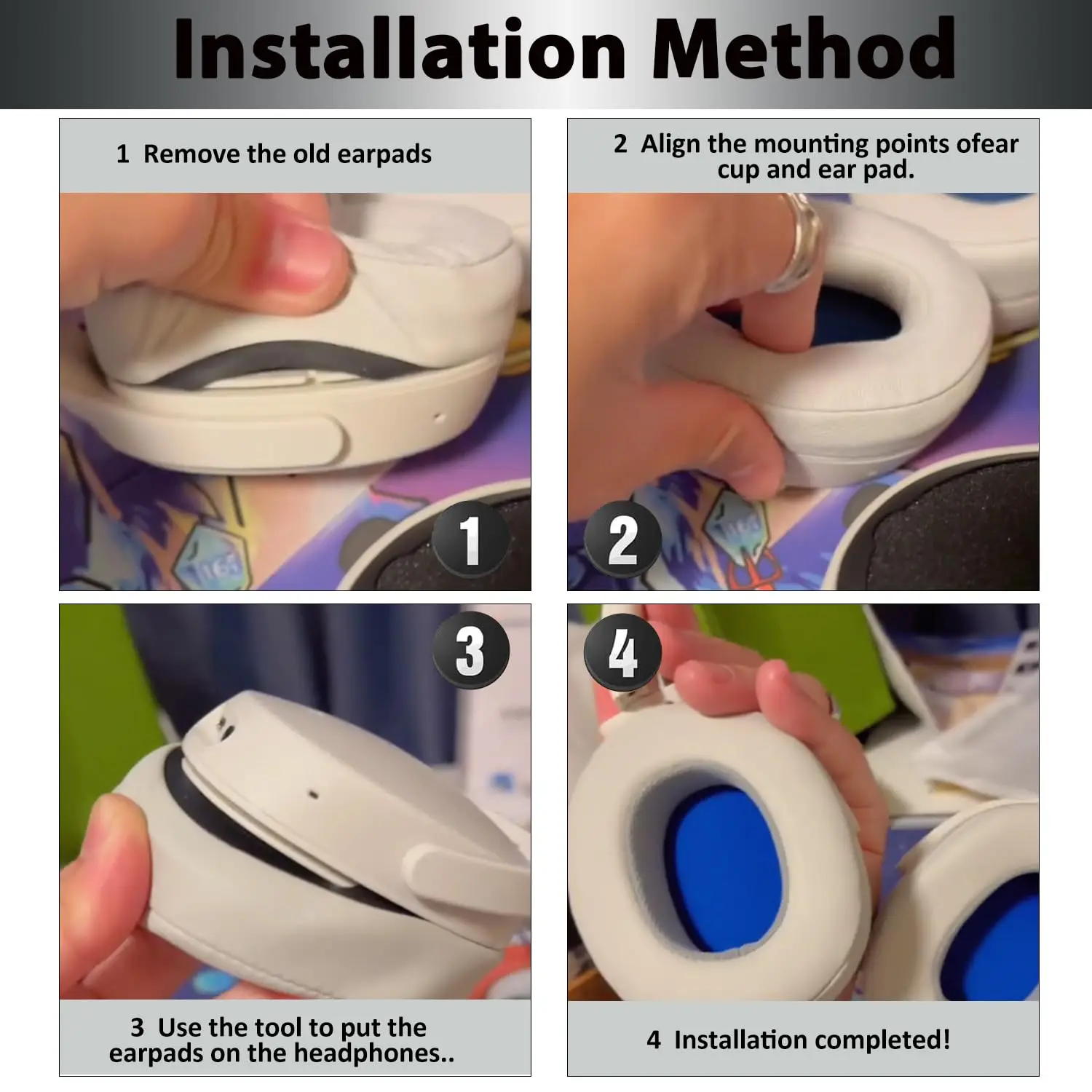 Installation Method

1 Remove the old earpads

1

2 Align the mounting points ofear cup and ear pad.

2

3

3 Use the tool to put the earpads on the headphones..

4

4 Installation completed!