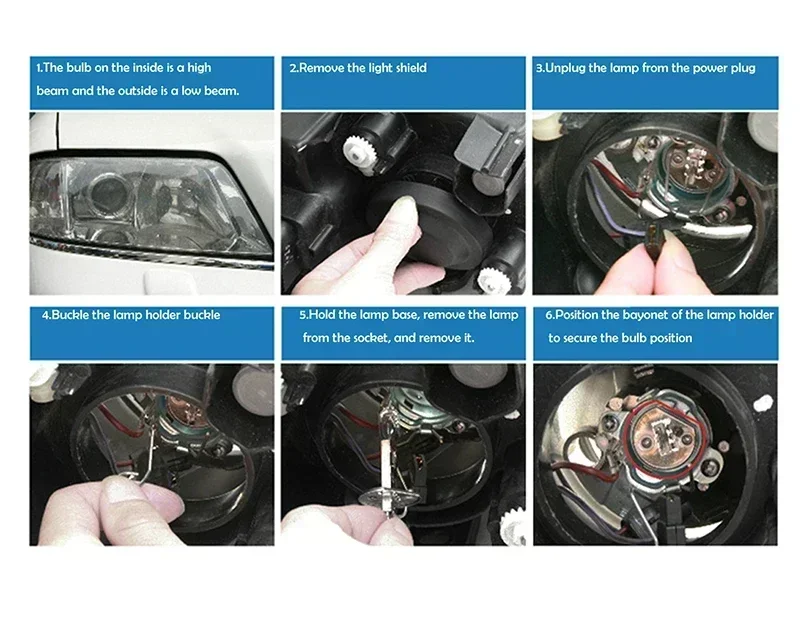 1.The bulb on the inside is a high beam and the outside is a low beam.

2.Remove the light shield

3.Unplug the lamp from the power plug

4.Buckle the lamp holder buckle

5.Hold the lamp base, remove the lamp from the socket, and remove it.

6.Position the bayonet of the lamp holder to secure the bulb position