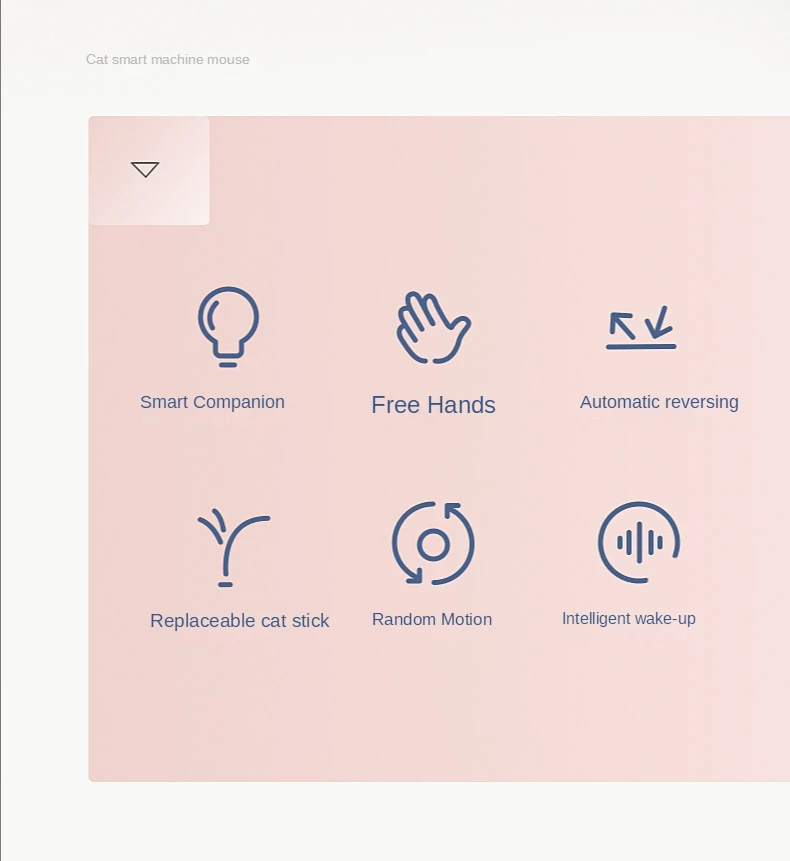 Cat smart machine mouse

Smart Companion

Free Hands

Automatic reversing

Replaceable cat stick

Random Motion

Intelligent wake-up