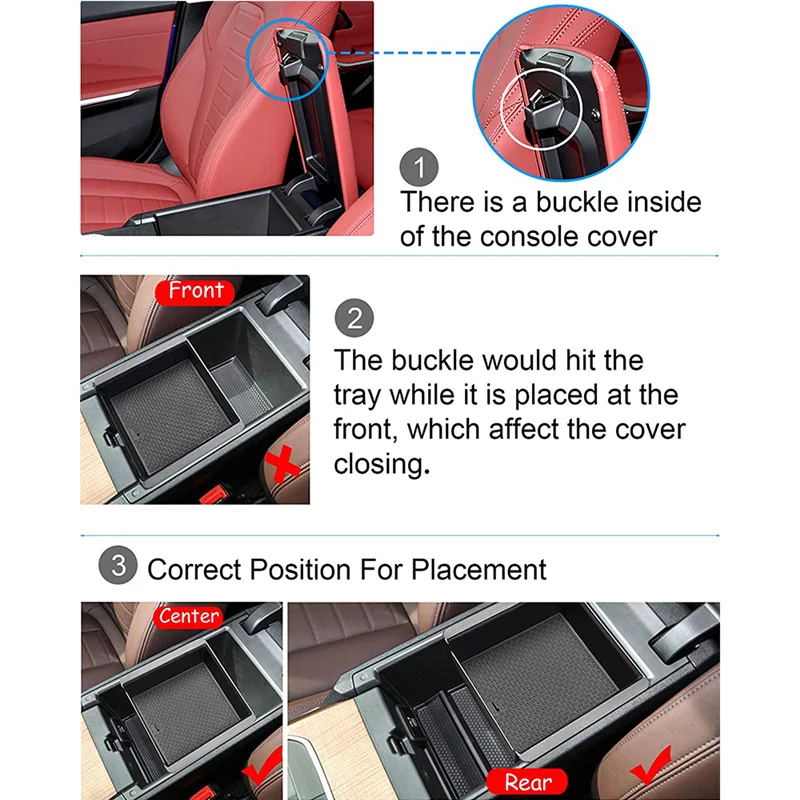 1
There is a buckle inside of the console cover

Front

2
The buckle would hit the tray while it is placed at the front, which affect the cover closing.

3 Correct Position For Placement

Center

Rear