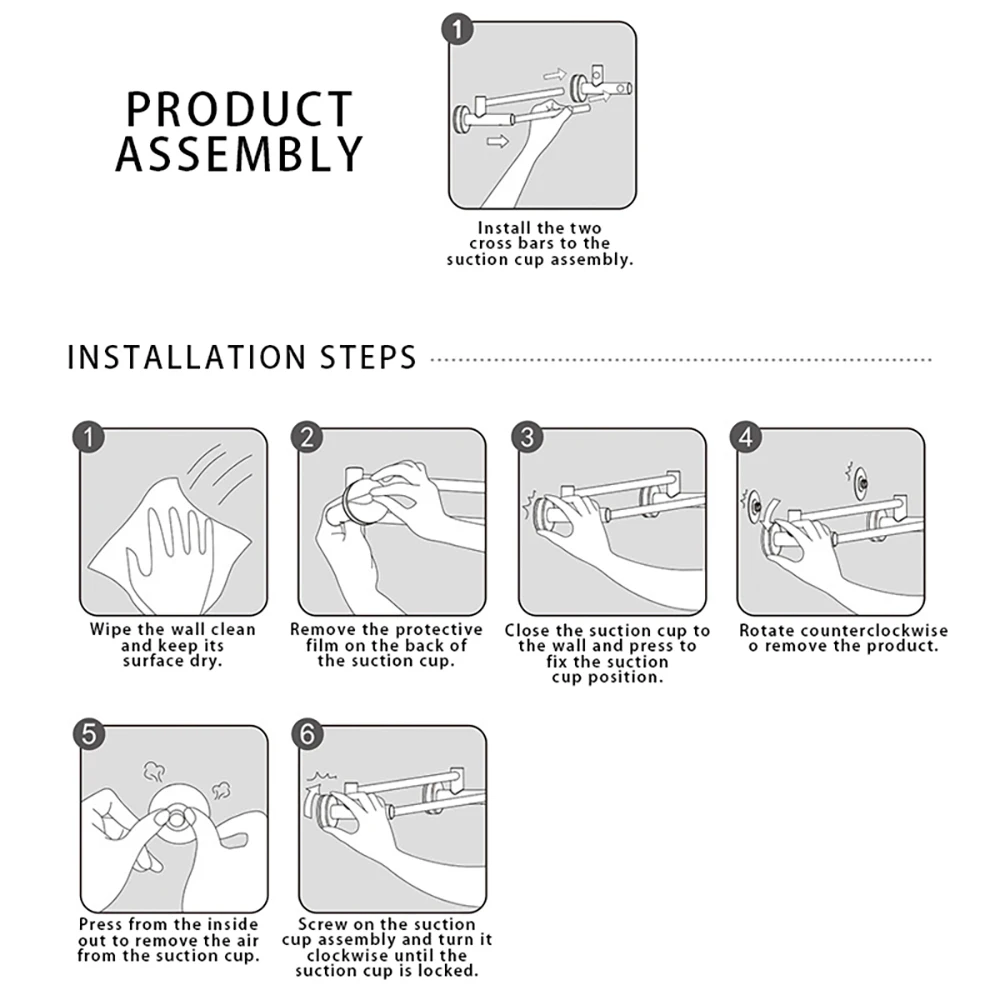 PRODUCT ASSEMBLY

1

Install the two cross bars to the suction cup assembly.

INSTALLATION STEPS

1

Wipe the wall clean and keep its surface dry.

2

Remove the protective film on the back of the suction cup.

3

Close the suction cup to the wall and press to fix the suction cup position.

4

Rotate counterclockwise o remove the product.

5

Press from the inside out to remove the air from the suction cup.

6

Screw on the suction cup assembly and turn it clockwise until the suction cup is locked.