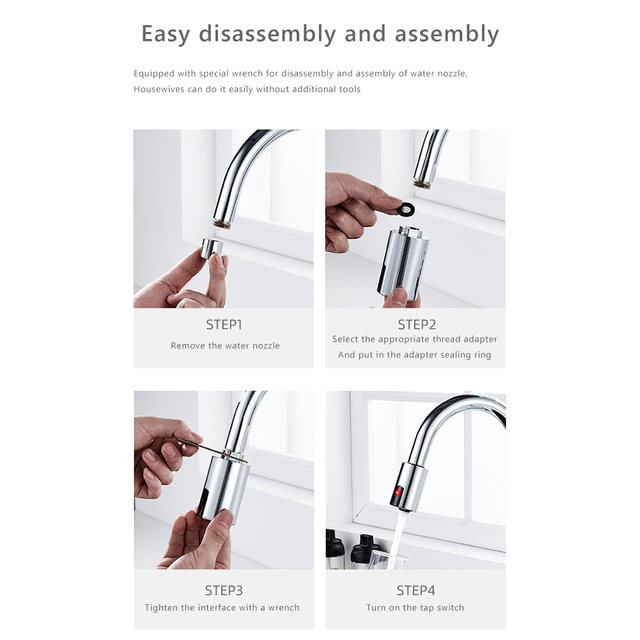 Easy disassembly and assembly

Equipped with special wrench for disassembly and assembly of water nozzle, Housewives can do it easily without additional tools

STEP1
Remove the water nozzle

STEP2
Select the appropriate thread adapter
And put in the adapter sealing ring

STEP3
Tighten the interface with a wrench

STEP4
Turn on the tap switch