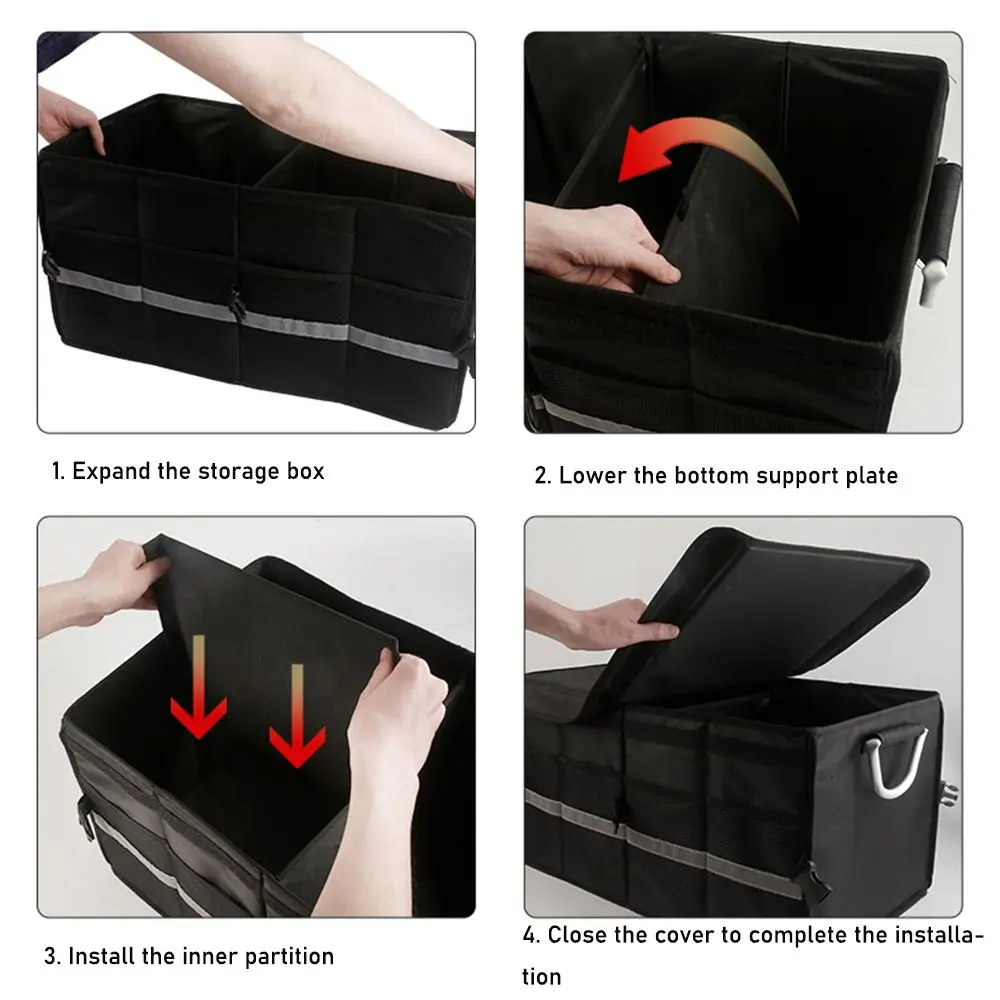 1. Expand the storage box

2. Lower the bottom support plate

3. Install the inner partition

4. Close the cover to complete the installation