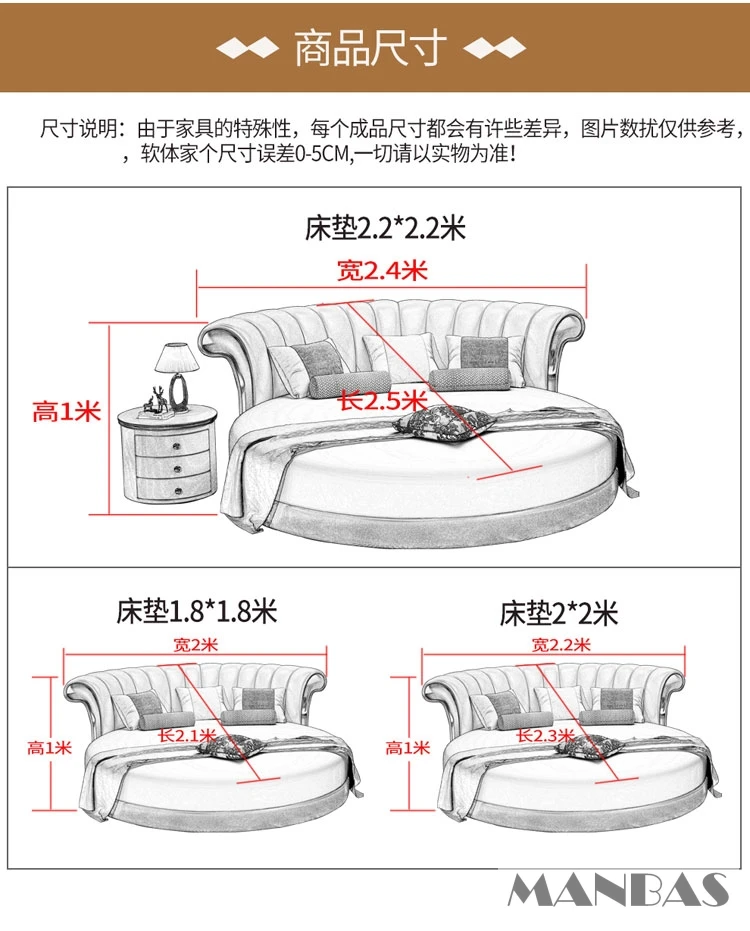 商品尺寸

尺寸说明：由于家具的特殊性，每个成品尺寸都会有许些差异，图片数扰仅供参考，，软体家个尺寸误差0-5CM,一切请以实物为准！

床垫2.2*2.2米

宽2.4米

高1米

长2.5米

床垫1.8*1.8米

宽2米

高1米

长2.1米

床垫2*2米

宽2.2米

高1米

长2.3米

MANBAS