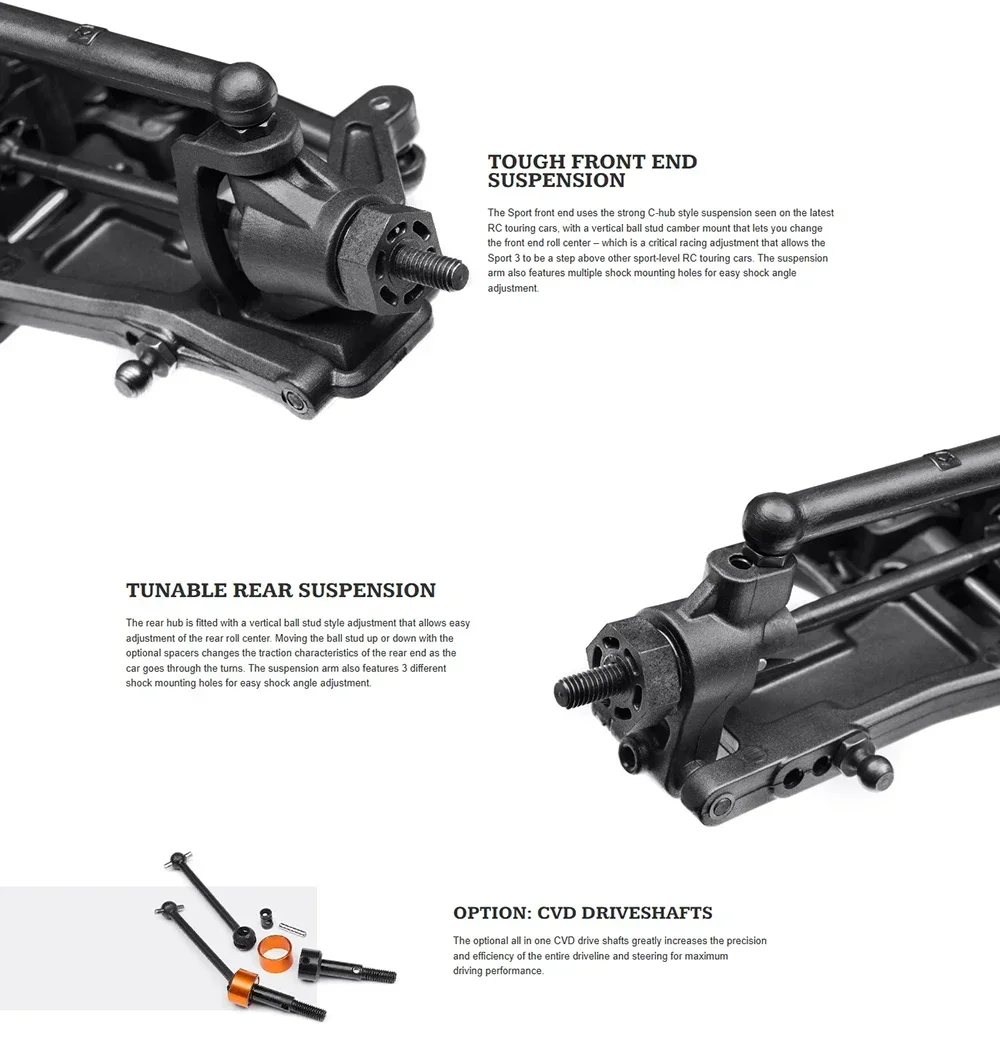 TOUGH FRONT END SUSPENSION

The Sport front end uses the strong C-hub style suspension seen on the latest RC touring cars, with a vertical ball stud camber mount that lets you change the front end roll center – which is a critical racing adjustment that allows the Sport 3 to be a step above other sport-level RC touring cars. The suspension arm also features multiple shock mounting holes for easy shock angle adjustment.

TUNABLE REAR SUSPENSION

The rear hub is fitted with a vertical ball stud style adjustment that allows easy adjustment of the rear roll center. Moving the ball stud up or down with the optional spacers changes the traction characteristics of the rear end as the car goes through the turns. The suspension arm also features 3 different shock mounting holes for easy shock angle adjustment.

OPTION: CVD DRIVESHAFTS

The optional all in one CVD drive shafts greatly increases the precision and efficiency of the entire driveline and steering for maximum driving performance.