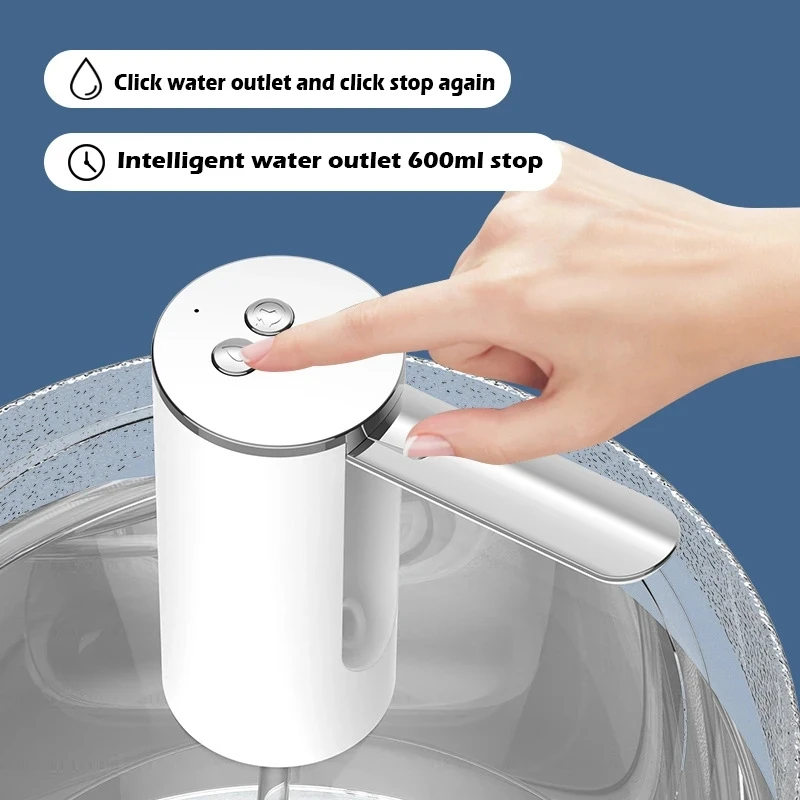 Click water outlet and click stop again

Intelligent water outlet 600ml stop