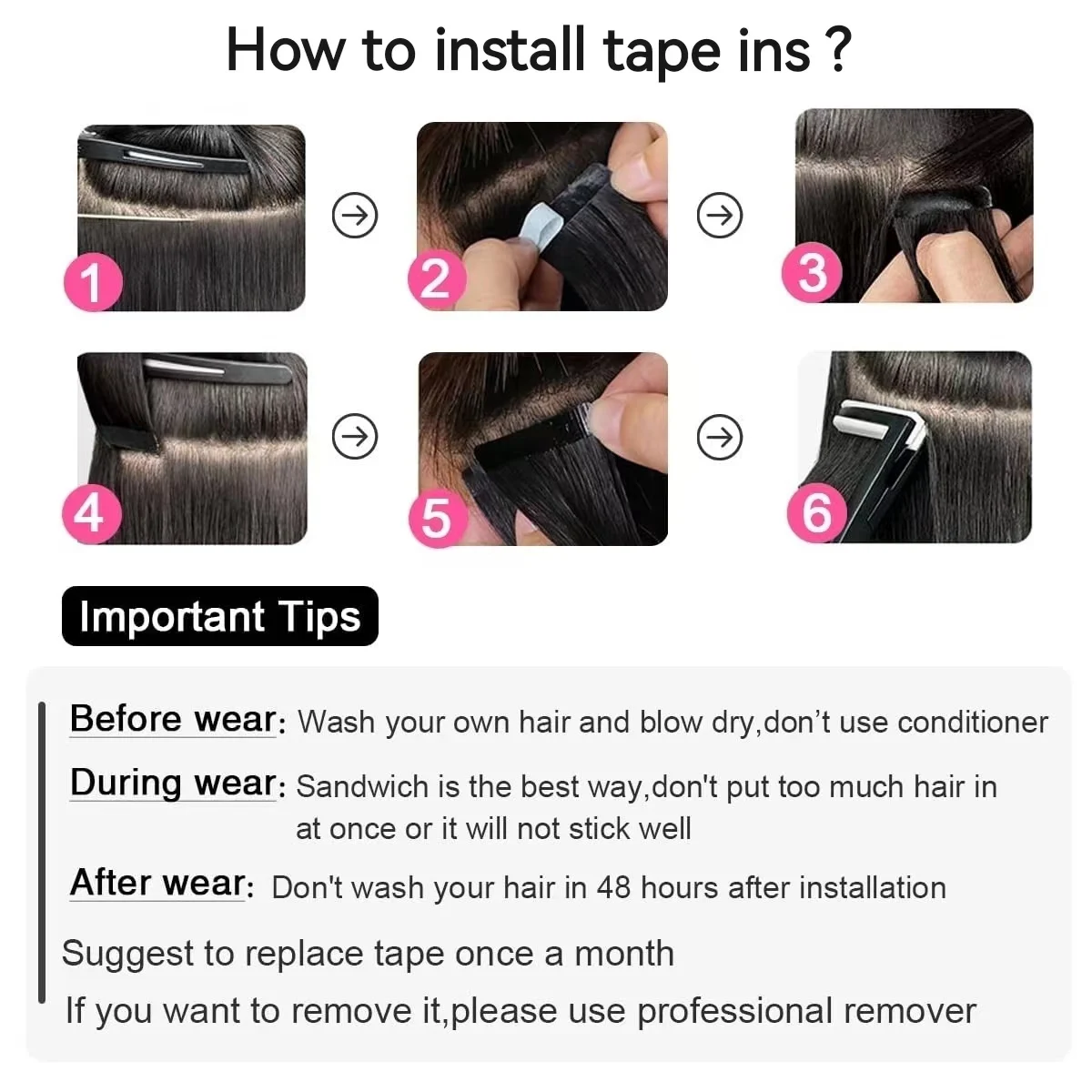 How to install tape ins ?

1

2

3

4

5

6

Important Tips

Before wear: Wash your own hair and blow dry,don't use conditioner

During wear: Sandwich is the best way,don't put too much hair in at once or it will not stick well

After wear: Don't wash your hair in 48 hours after installation

Suggest to replace tape once a month

If you want to remove it,please use professional remover