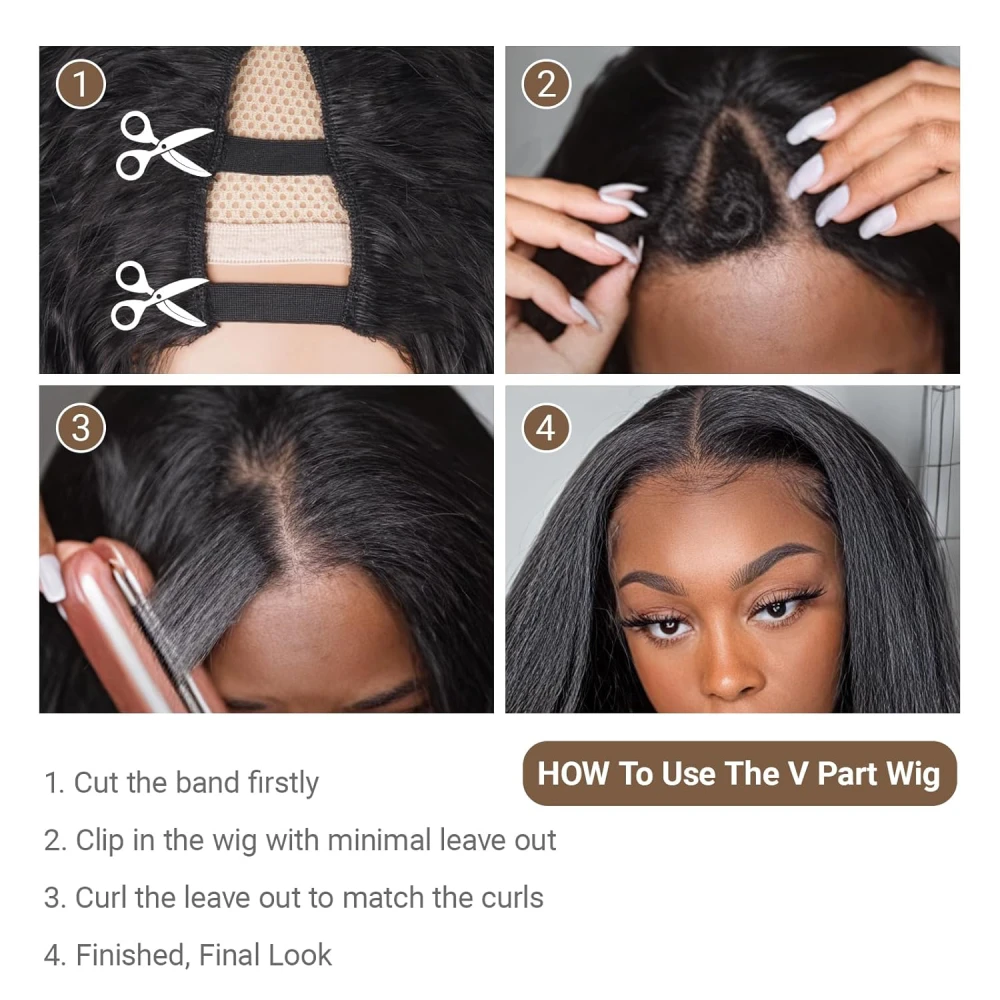 1

2

3

4

HOW To Use The V Part Wig

1. Cut the band firstly

2. Clip in the wig with minimal leave out

3. Curl the leave out to match the curls

4. Finished, Final Look