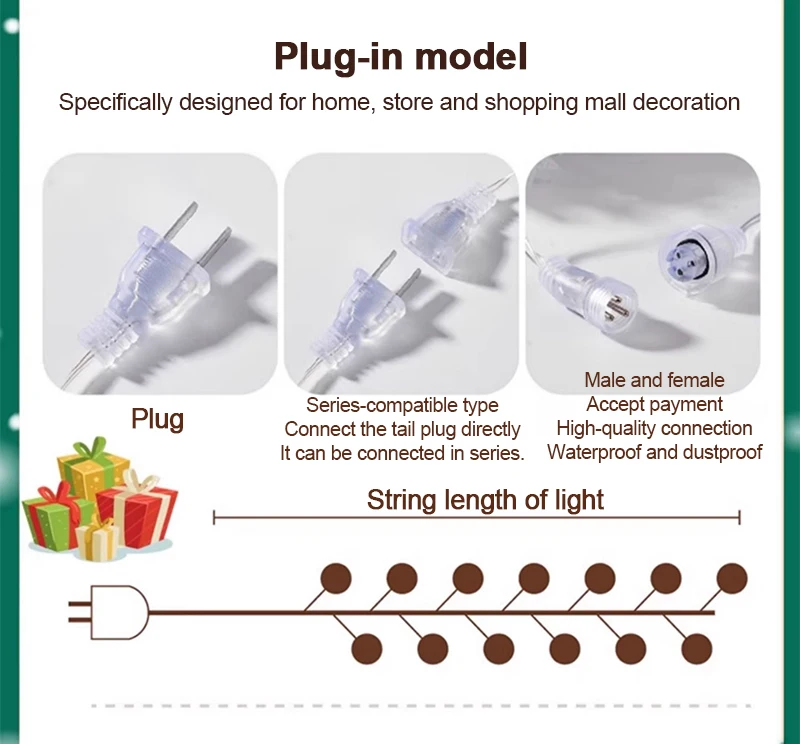 Plug-in model

Specifically designed for home, store and shopping mall decoration

Plug

Series-compatible type
Connect the tail plug directly
It can be connected in series.

Male and female
Accept payment
High-quality connection
Waterproof and dustproof

String length of light