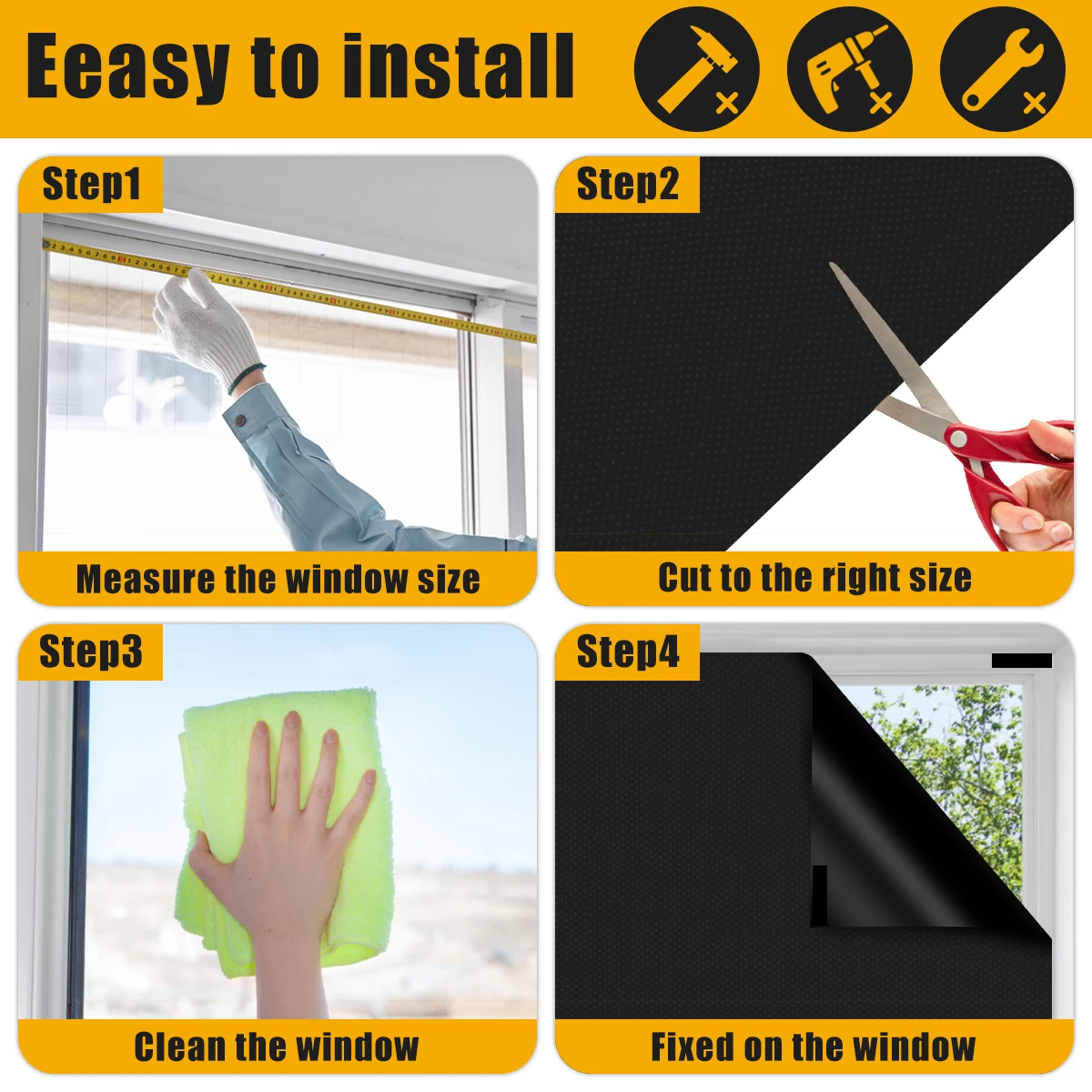 Eeasy to install

Step1

Measure the window size

Step2

Cut to the right size

Step3

Clean the window

Step4

Fixed on the window