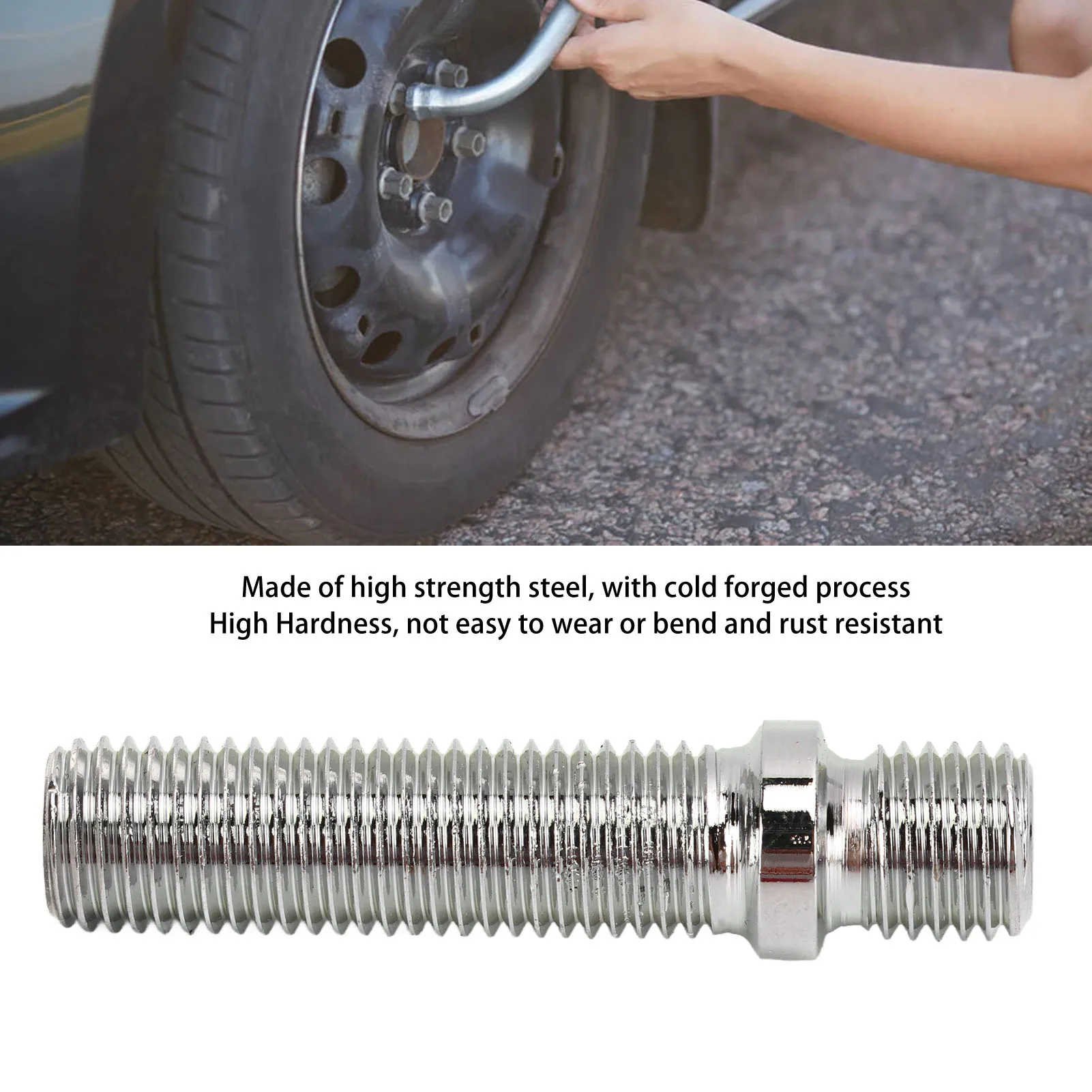 Made of high strength steel, with cold forged process
High Hardness, not easy to wear or bend and rust resistant