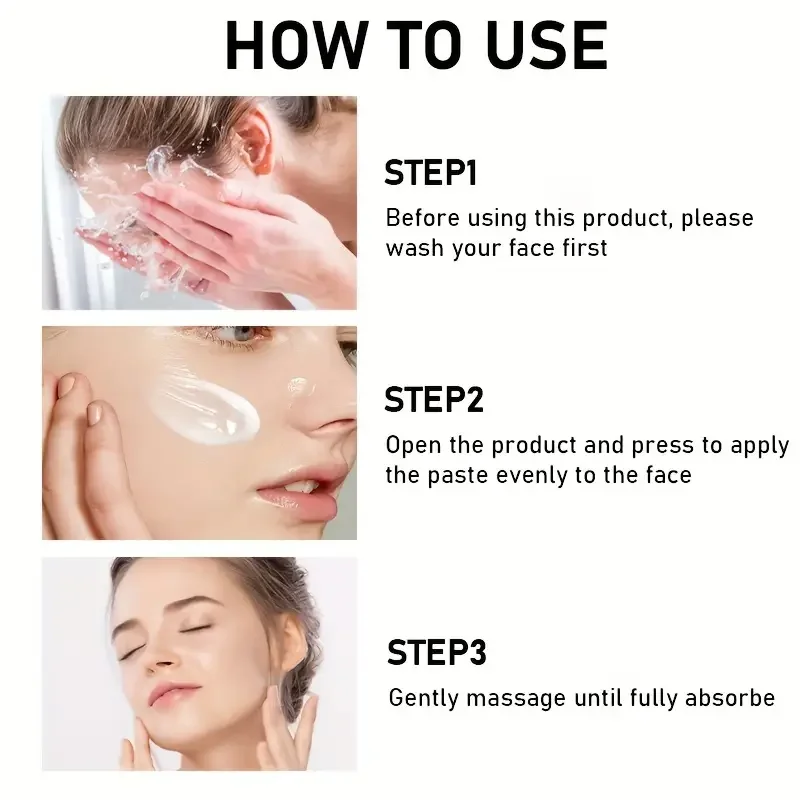 HOW TO USE

STEP1
Before using this product, please wash your face first

STEP2
Open the product and press to apply the paste evenly to the face

STEP3
Gently massage until fully absorbe