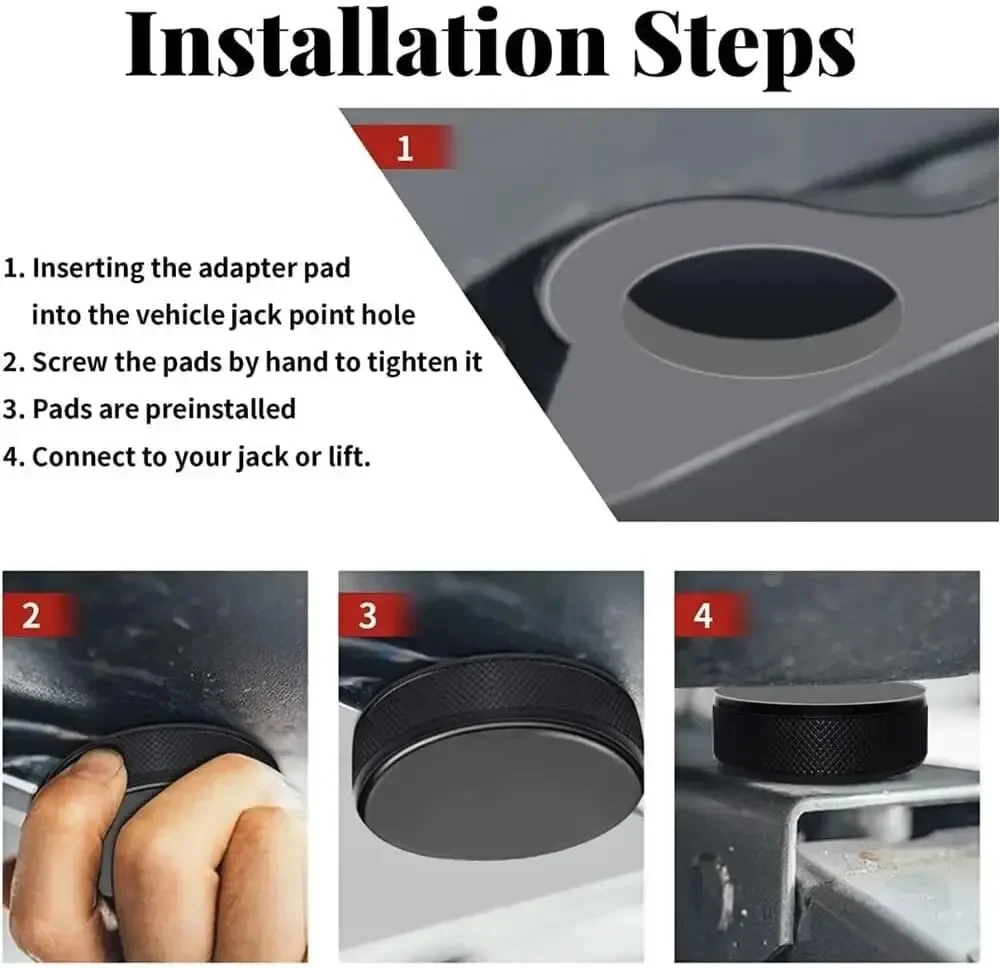 Installation Steps

1

1. Inserting the adapter pad into the vehicle jack point hole
2. Screw the pads by hand to tighten it
3. Pads are preinstalled
4. Connect to your jack or lift.

2

3

4