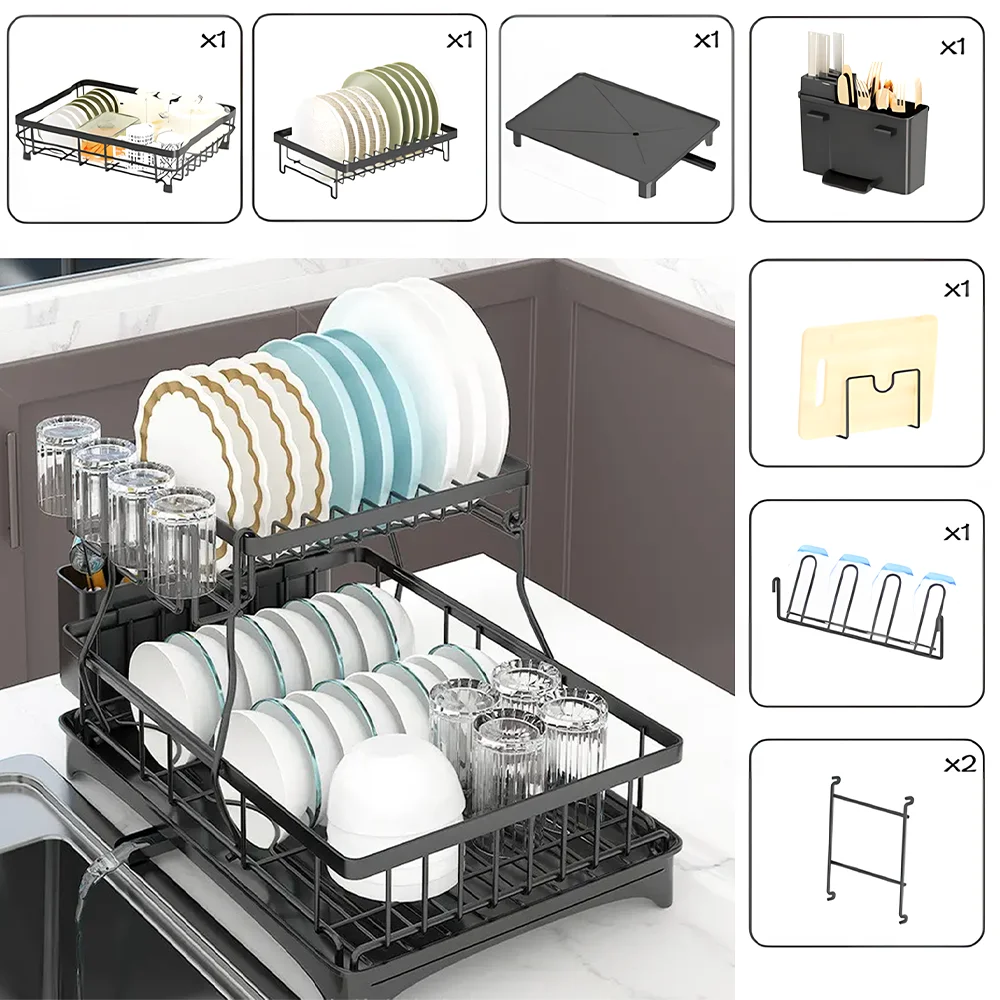 ×1

×1

×1

×1

×1

×1

×2