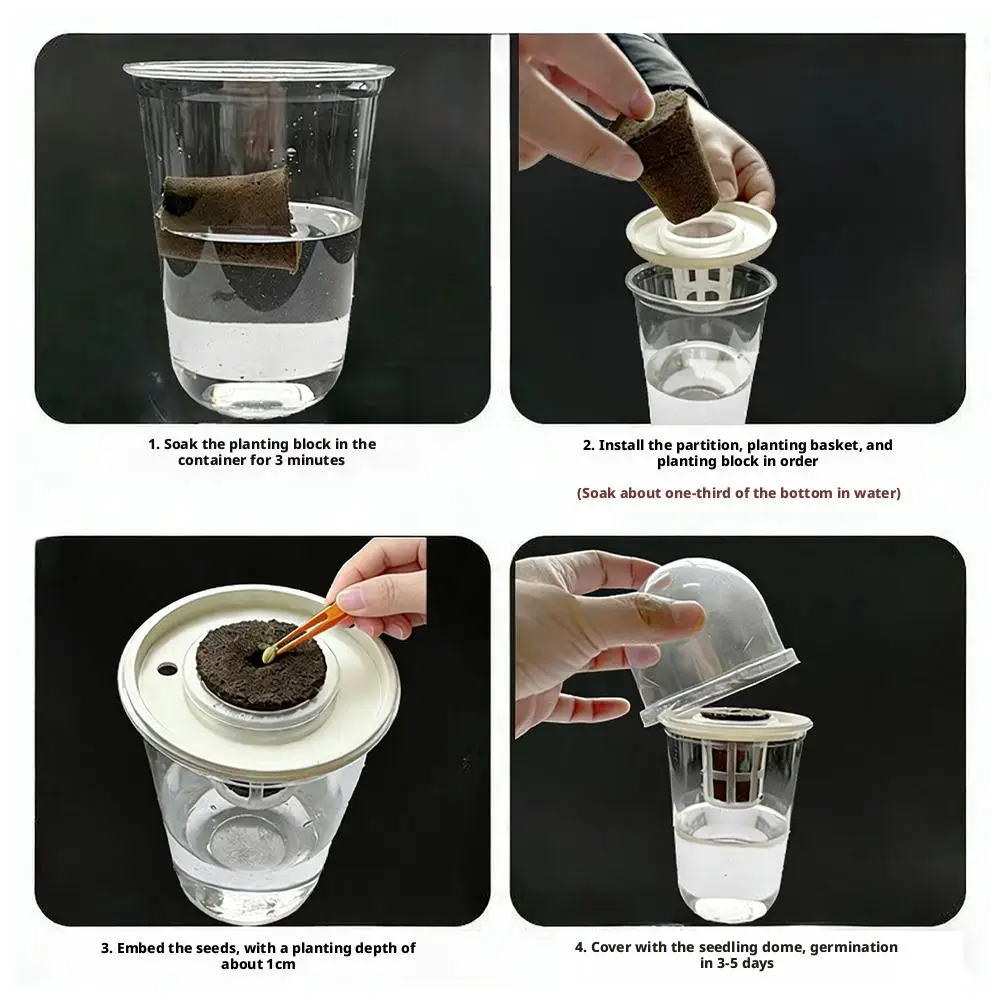 1. Soak the planting block in the container for 3 minutes

2. Install the partition, planting basket, and planting block in order

(Soak about one-third of the bottom in water)

3. Embed the seeds, with a planting depth of about 1cm

4. Cover with the seedling dome, germination in 3-5 days