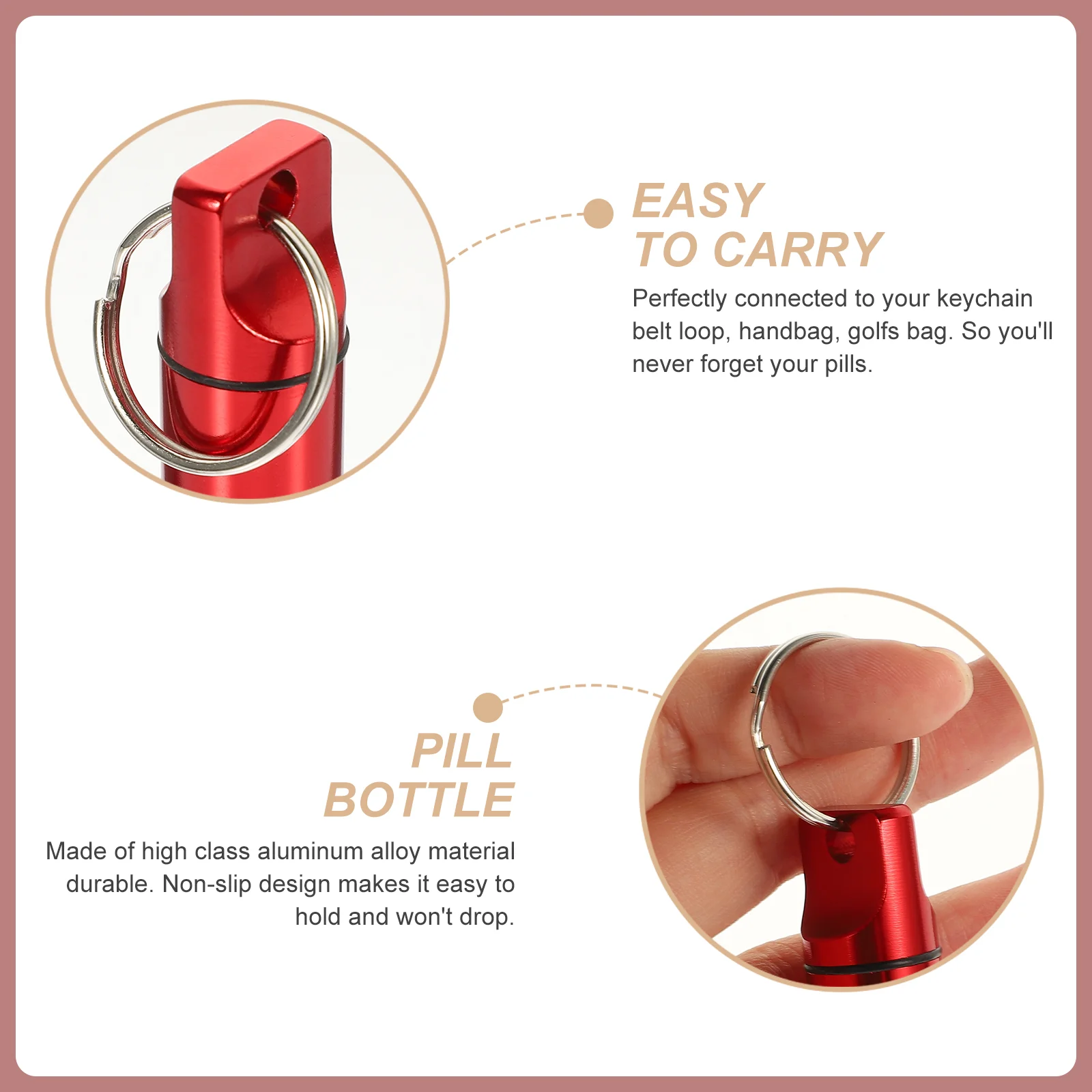 EASY TO CARRY

Perfectly connected to your keychain belt loop, handbag, golfs bag. So you'll never forget your pills.

PILL BOTTLE

Made of high class aluminum alloy material durable. Non-slip design makes it easy to hold and won't drop.